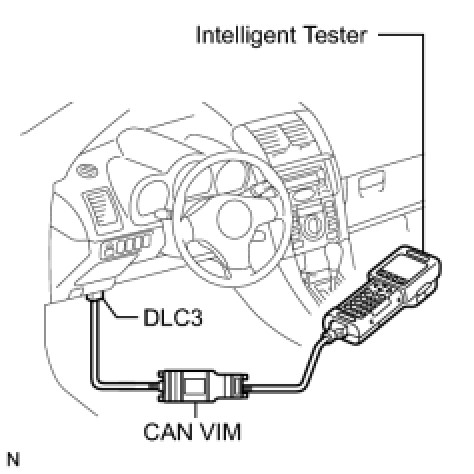 Intelligent Tester

DLC3

CAN VIM

N