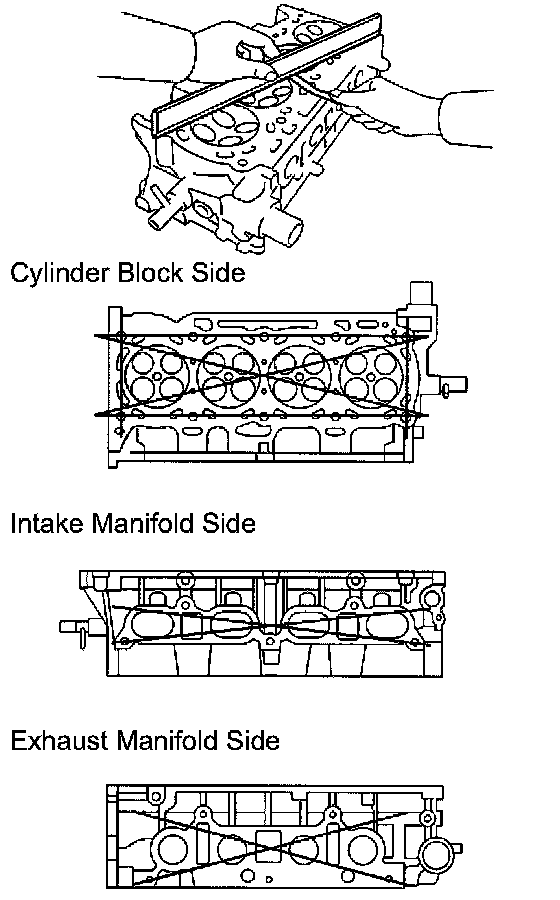 Cylinder Block Side

Intake Manifold Side

Exhaust Manifold Side