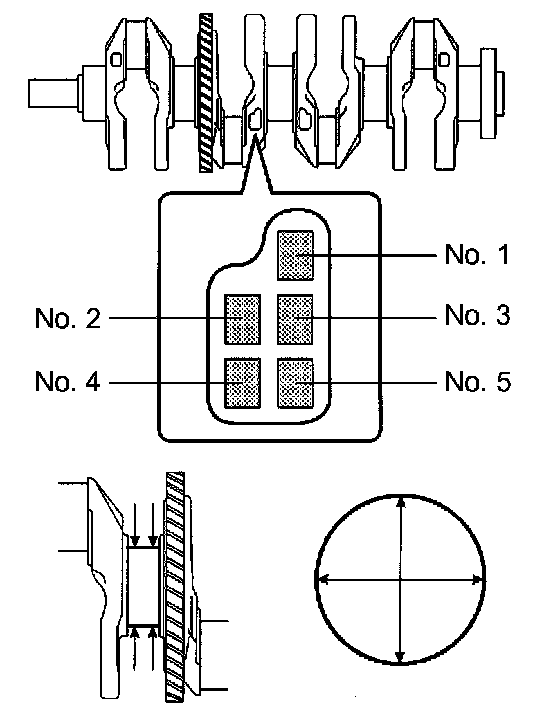 No. 1
No. 2
No. 3
No. 4
No. 5