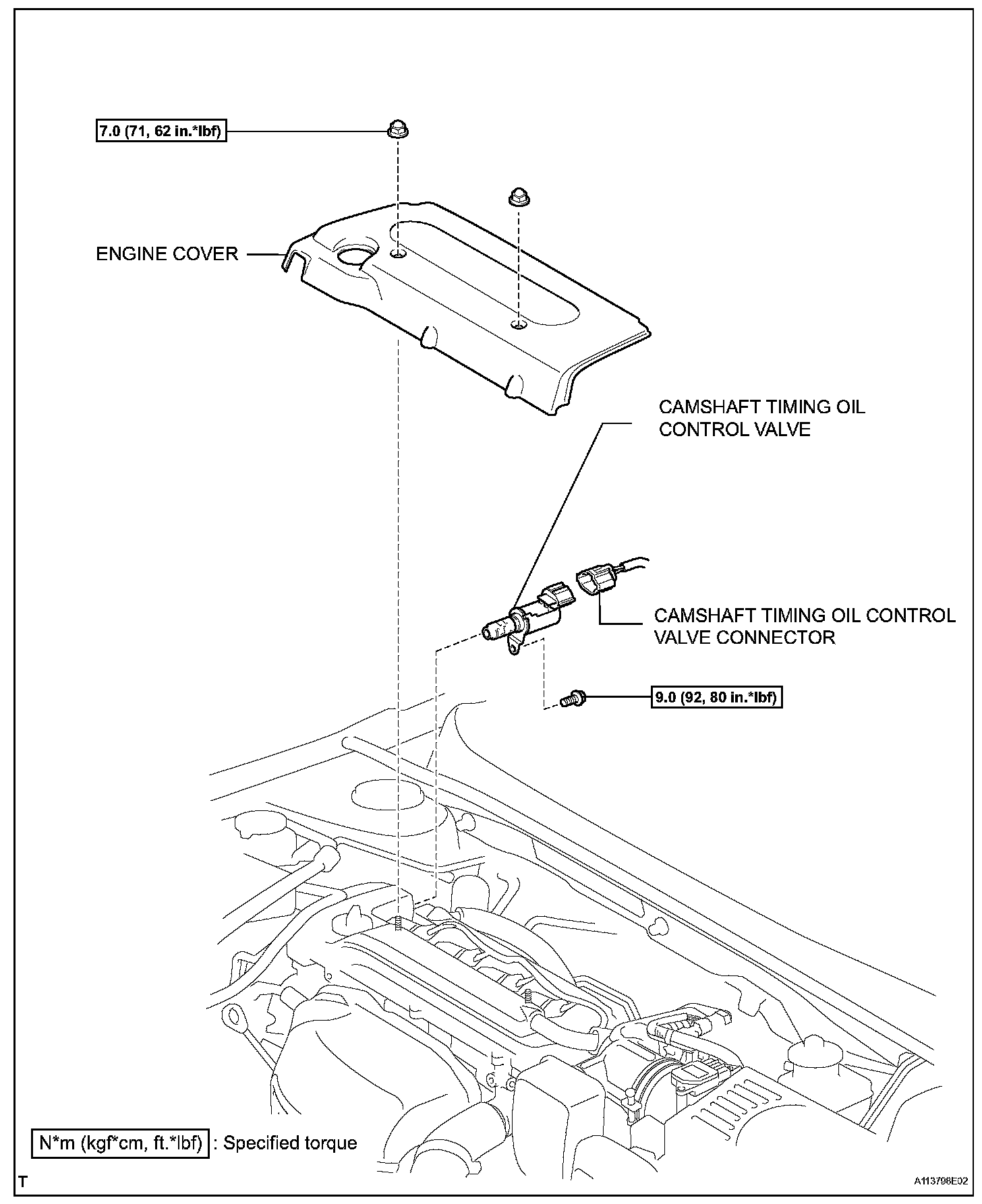 7.0 (71, 62 in.*lbf)

ENGINE COVER

CAMSHAFT TIMING OIL CONTROL VALVE

CAMSHAFT TIMING OIL CONTROL VALVE CONNECTOR

9.0 (92, 80 in.*lbf)

N*m (kgf*cm, ft.*lbf) : Specified torque

T

A113798E02