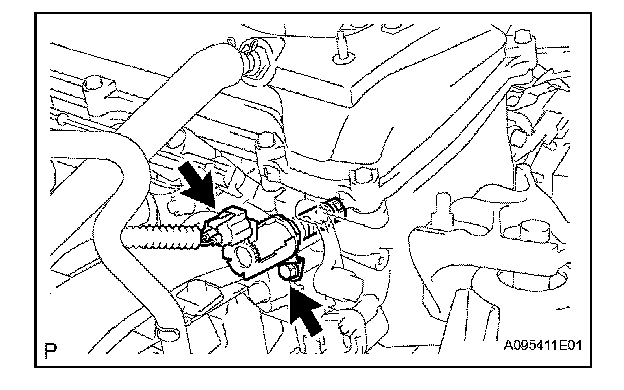 P

A095411E01