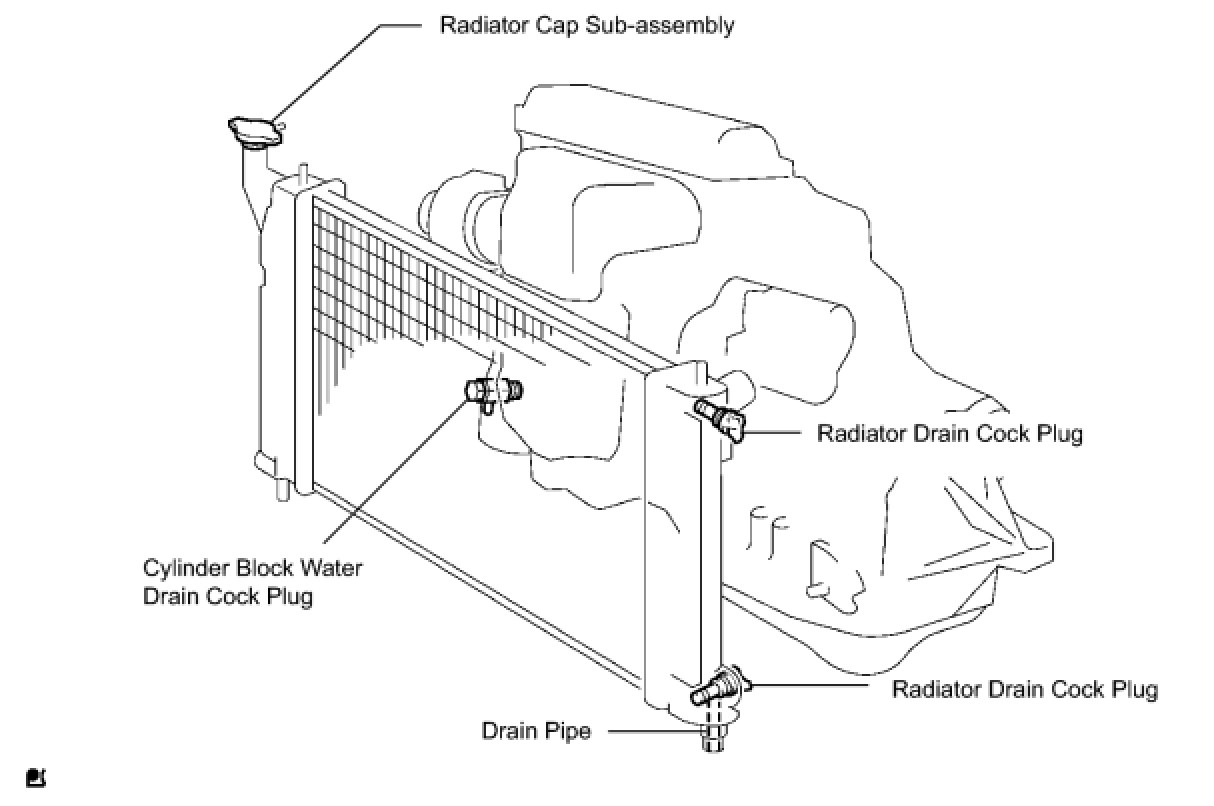 Radiator Cap Sub-assembly

Radiator Drain Cock Plug

Cylinder Block Water Drain Cock Plug

Radiator Drain Cock Plug

Drain Pipe