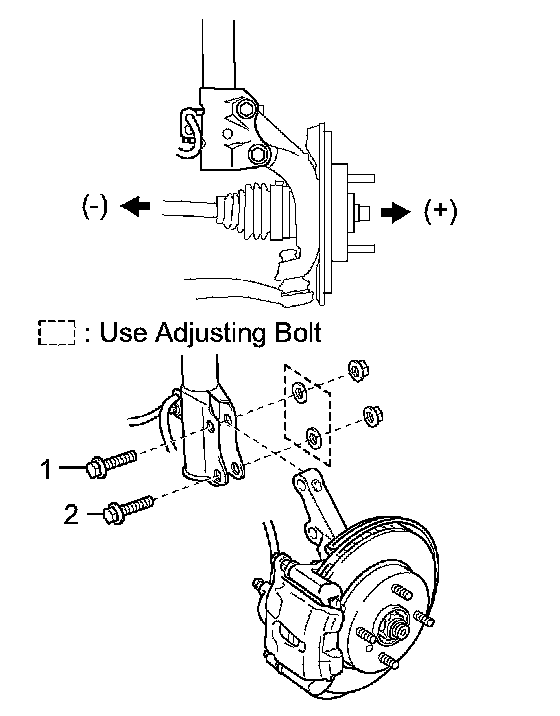 (-)

(+)

: Use Adjusting Bolt

1

2