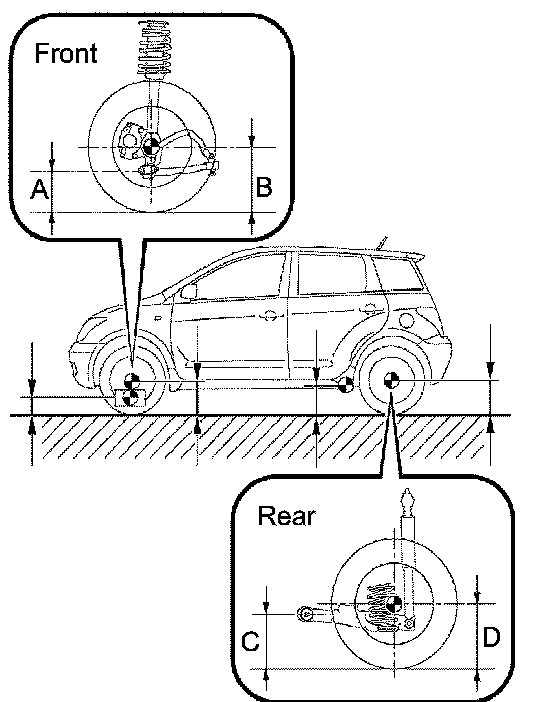 Front

A

B

Rear

C

D