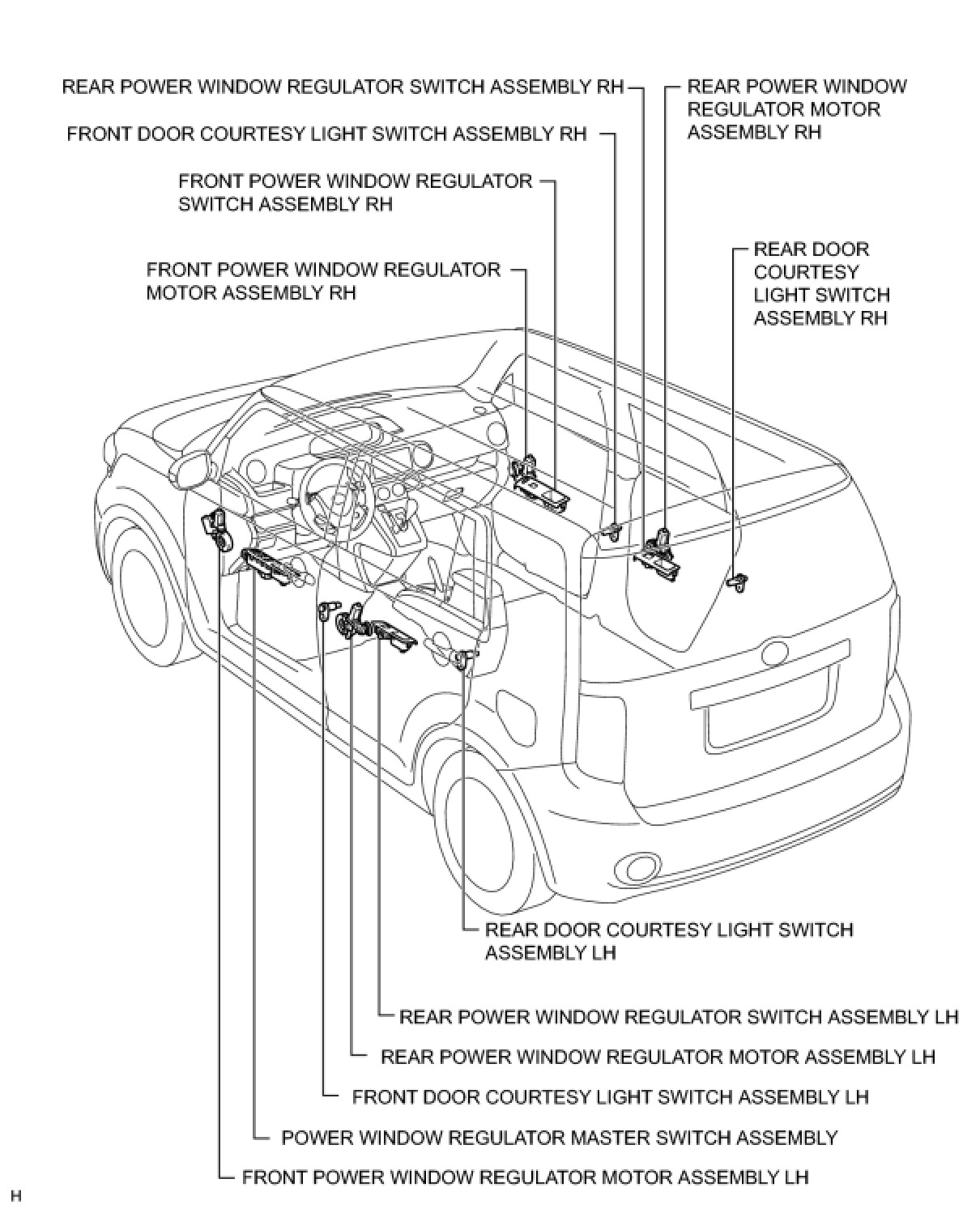 REAR POWER WINDOW REGULATOR SWITCH ASSEMBLY RH

REAR POWER WINDOW REGULATOR MOTOR ASSEMBLY RH

FRONT DOOR COURTESY LIGHT SWITCH ASSEMBLY RH

FRONT POWER WINDOW REGULATOR SWITCH ASSEMBLY RH

REAR DOOR COURTESY LIGHT SWITCH ASSEMBLY RH

FRONT POWER WINDOW REGULATOR MOTOR ASSEMBLY RH

REAR DOOR COURTESY LIGHT SWITCH ASSEMBLY LH

REAR POWER WINDOW REGULATOR SWITCH ASSEMBLY LH

REAR POWER WINDOW REGULATOR MOTOR ASSEMBLY LH

FRONT DOOR COURTESY LIGHT SWITCH ASSEMBLY LH

POWER WINDOW REGULATOR MASTER SWITCH ASSEMBLY

FRONT POWER WINDOW REGULATOR MOTOR ASSEMBLY LH

H