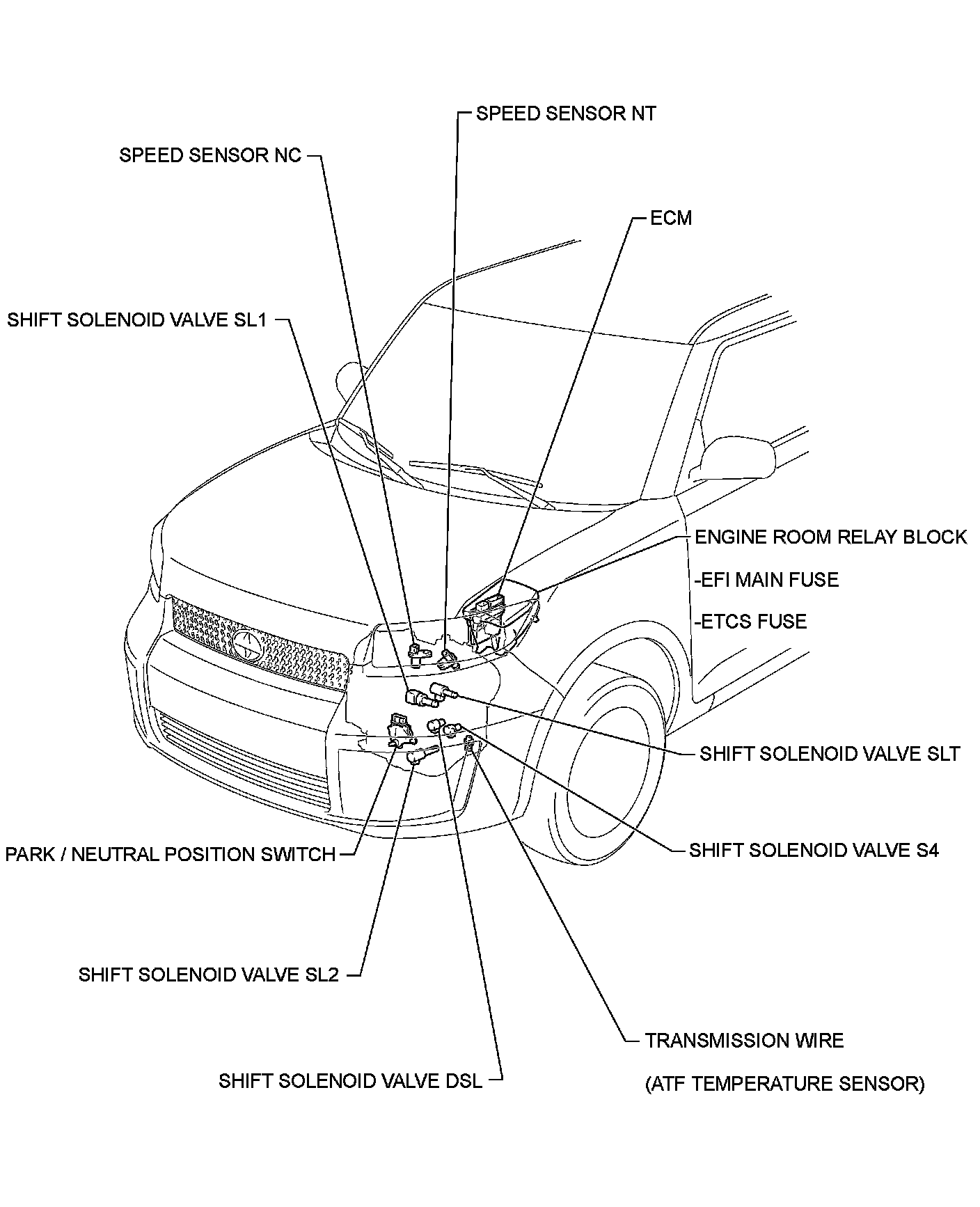 SPEED SENSOR NT

SPEED SENSOR NC

ECM

SHIFT SOLENOID VALVE SL1

ENGINE ROOM RELAY BLOCK
-EFI MAIN FUSE
-ETCS FUSE

SHIFT SOLENOID VALVE SLT

SHIFT SOLENOID VALVE S4

PARK / NEUTRAL POSITION SWITCH

SHIFT SOLENOID VALVE SL2

TRANSMISSION WIRE
(ATF TEMPERATURE SENSOR)

SHIFT SOLENOID VALVE DSL