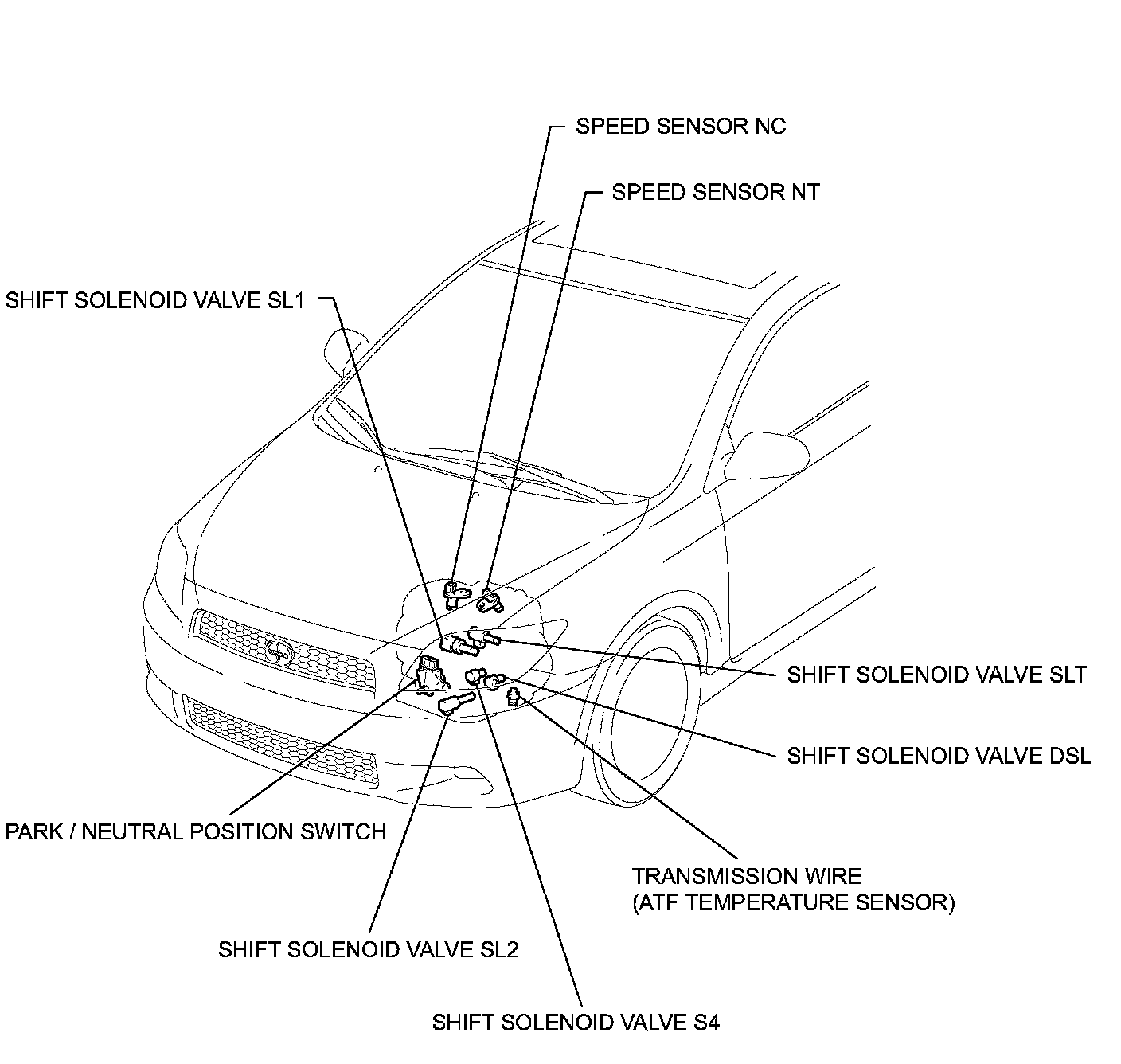 SPEED SENSOR NC

SPEED SENSOR NT

SHIFT SOLENOID VALVE SL1

SHIFT SOLENOID VALVE SLT

SHIFT SOLENOID VALVE DSL

PARK / NEUTRAL POSITION SWITCH

TRANSMISSION WIRE
(ATF TEMPERATURE SENSOR)

SHIFT SOLENOID VALVE SL2

SHIFT SOLENOID VALVE S4