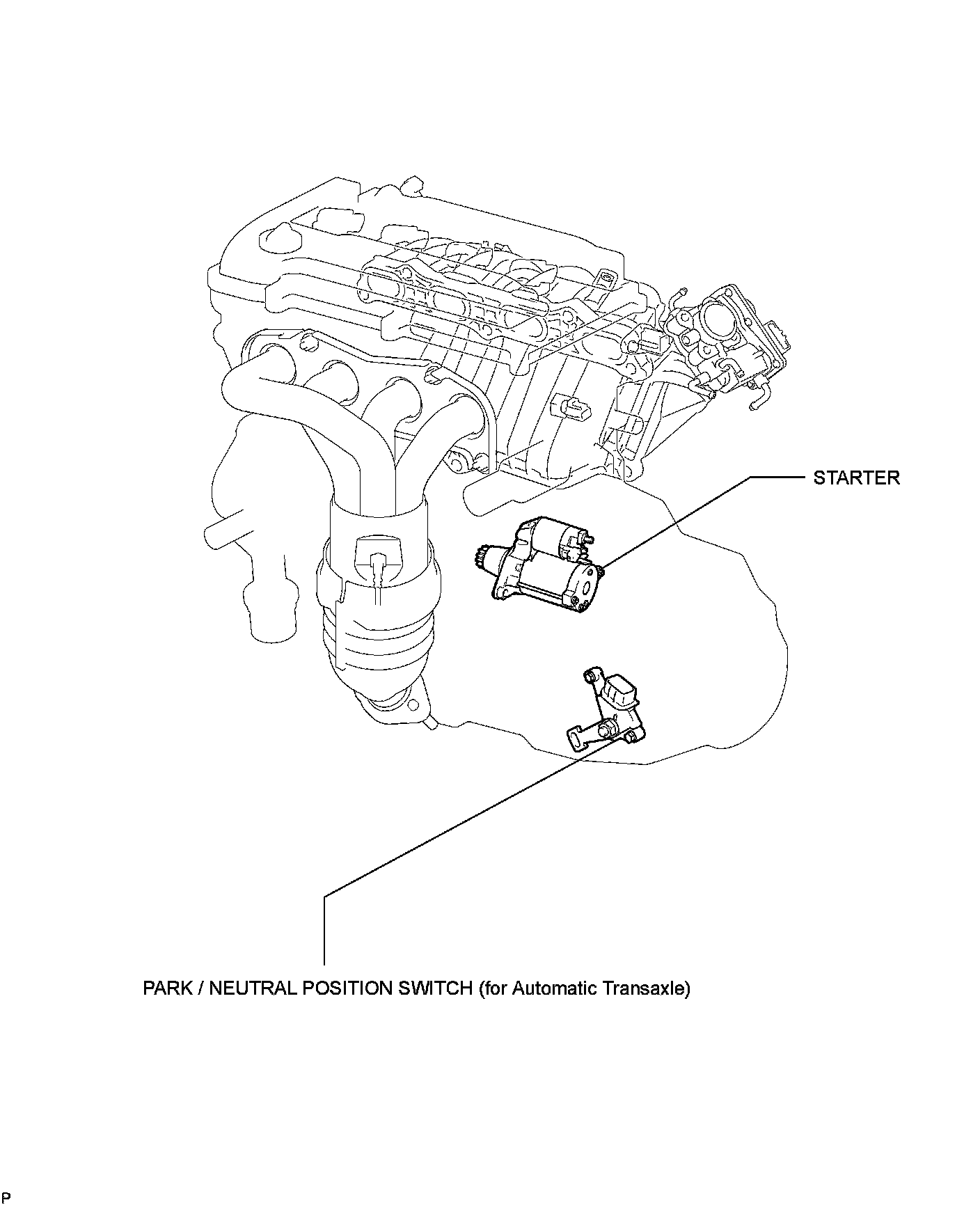 STARTER

PARK / NEUTRAL POSITION SWITCH (for Automatic Transaxle)

P