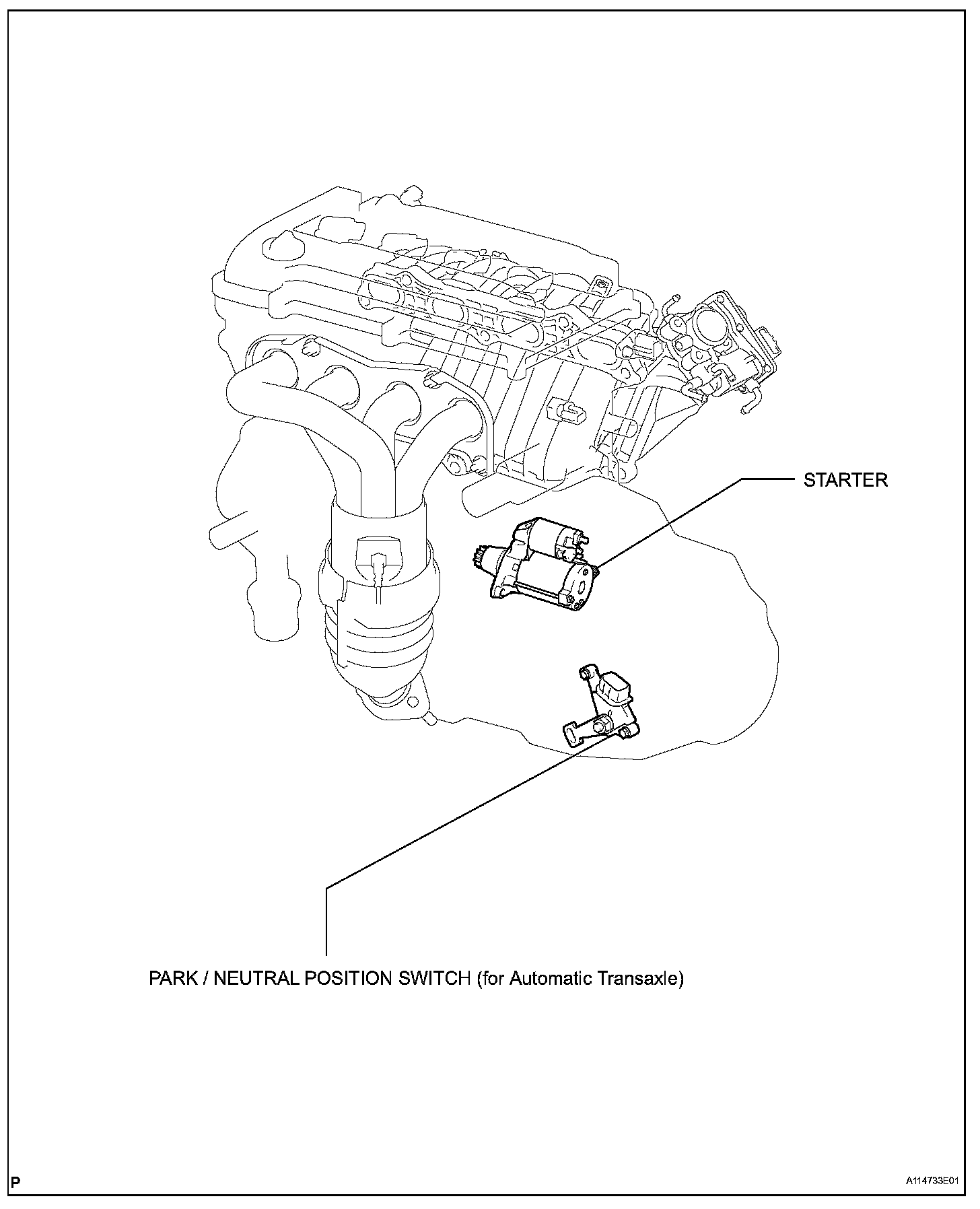 STARTER

PARK / NEUTRAL POSITION SWITCH (for Automatic Transaxle)

P

A114733E01