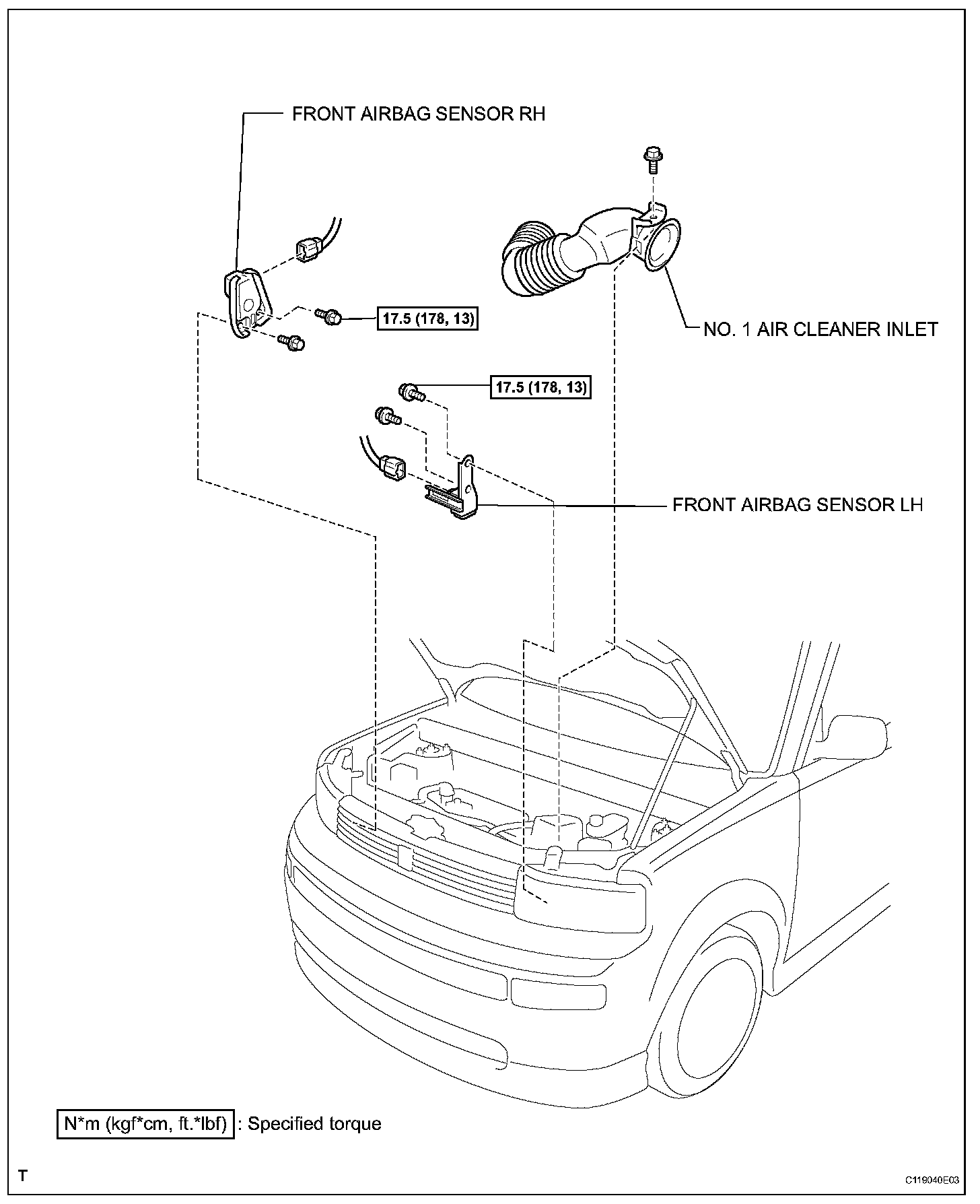 FRONT AIRBAG SENSOR RH

17.5 (178, 13)

NO. 1 AIR CLEANER INLET

17.5 (178, 13)

FRONT AIRBAG SENSOR LH

N*m (kgf*cm, ft.*lbf) : Specified torque

T

C119040E03