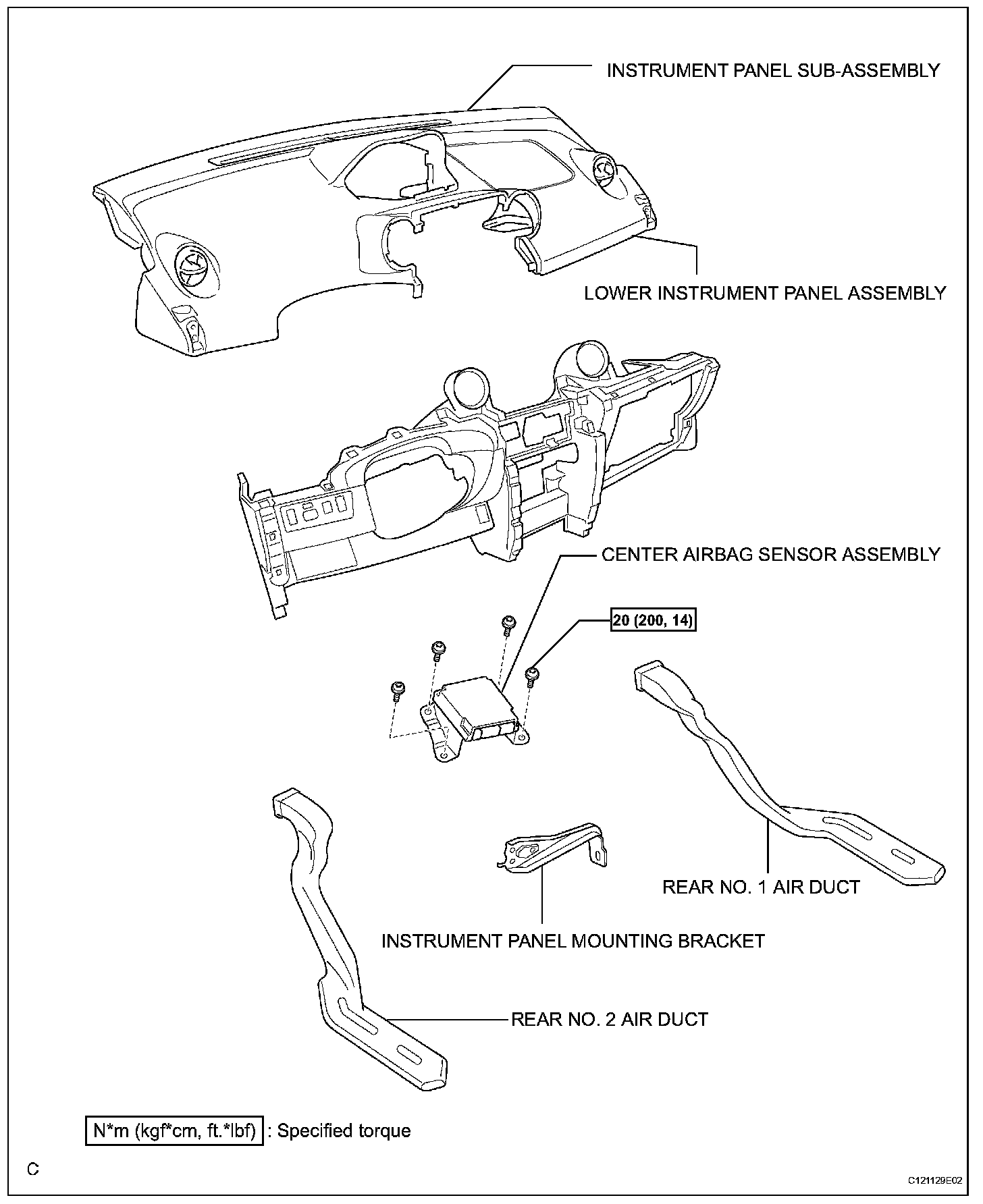 INSTRUMENT PANEL SUB-ASSEMBLY

LOWER INSTRUMENT PANEL ASSEMBLY

CENTER AIRBAG SENSOR ASSEMBLY

20 (200, 14)

REAR NO. 1 AIR DUCT

INSTRUMENT PANEL MOUNTING BRACKET

REAR NO. 2 AIR DUCT

N*m (kgf*cm, ft.*lbf) : Specified torque

C

C121129E02