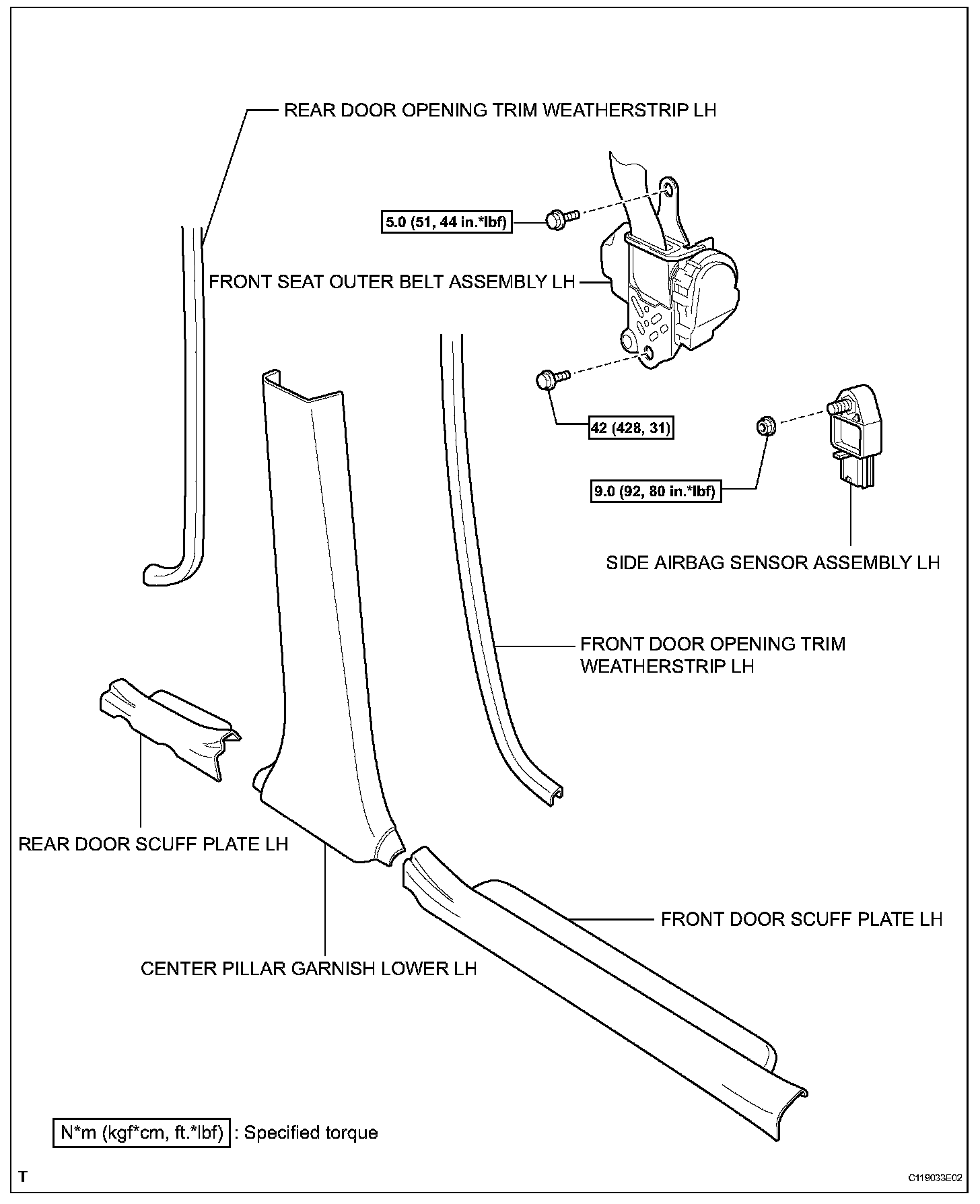 REAR DOOR OPENING TRIM WEATHERSTRIP LH

5.0 (51, 44 in.*lbf)

FRONT SEAT OUTER BELT ASSEMBLY LH

42 (428, 31)

9.0 (92, 80 in.*lbf)

SIDE AIRBAG SENSOR ASSEMBLY LH

FRONT DOOR OPENING TRIM WEATHERSTRIP LH

REAR DOOR SCUFF PLATE LH

FRONT DOOR SCUFF PLATE LH

CENTER PILLAR GARNISH LOWER LH

N*m (kgf*cm, ft.*lbf) : Specified torque

T

C119033E02