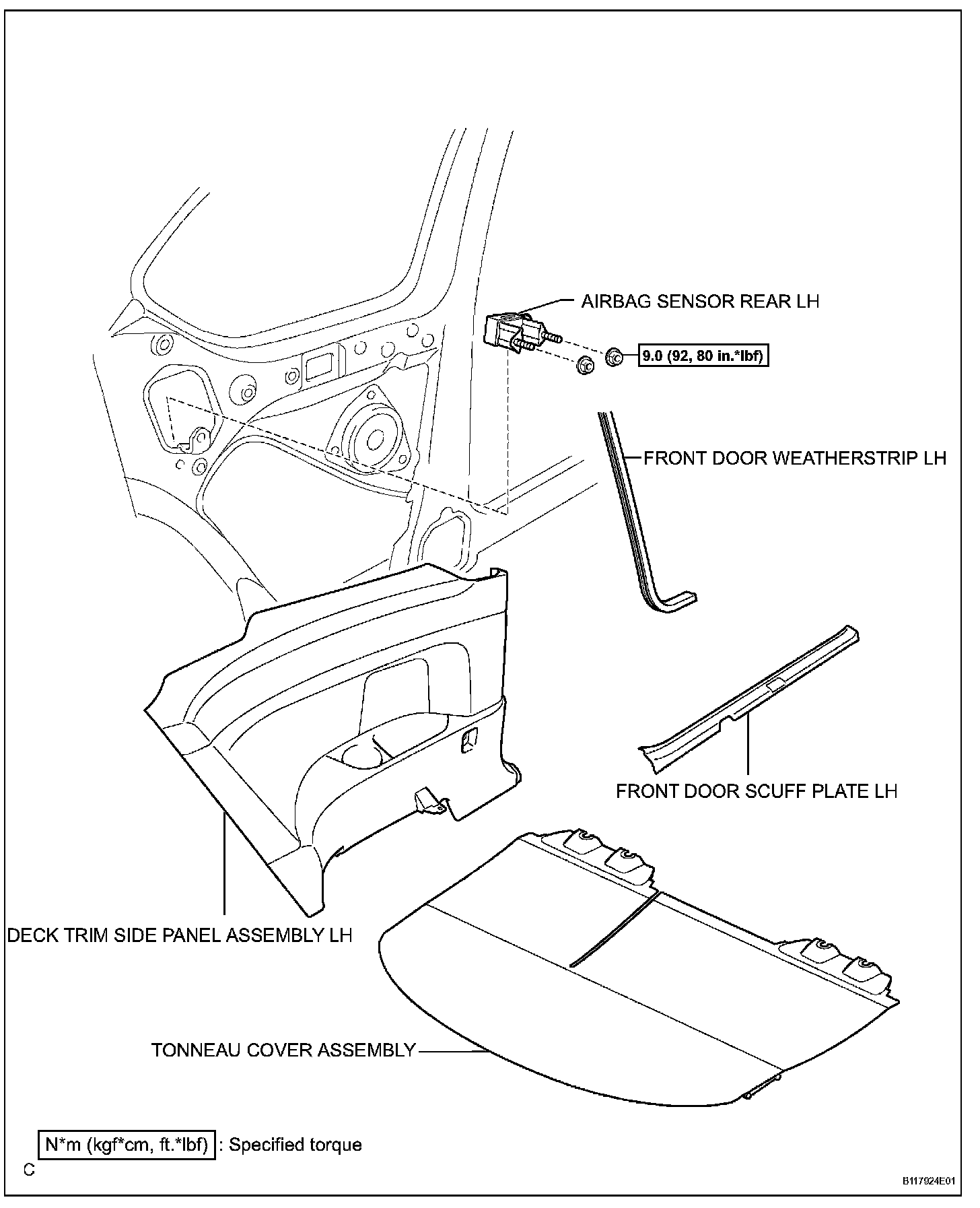 AIRBAG SENSOR REAR LH

9.0 (92, 80 in.*lbf)

FRONT DOOR WEATHERSTRIP LH

FRONT DOOR SCUFF PLATE LH

DECK TRIM SIDE PANEL ASSEMBLY LH

TONNEAU COVER ASSEMBLY

N*m (kgf*cm, ft.*lbf) : Specified torque

C

B117924E01