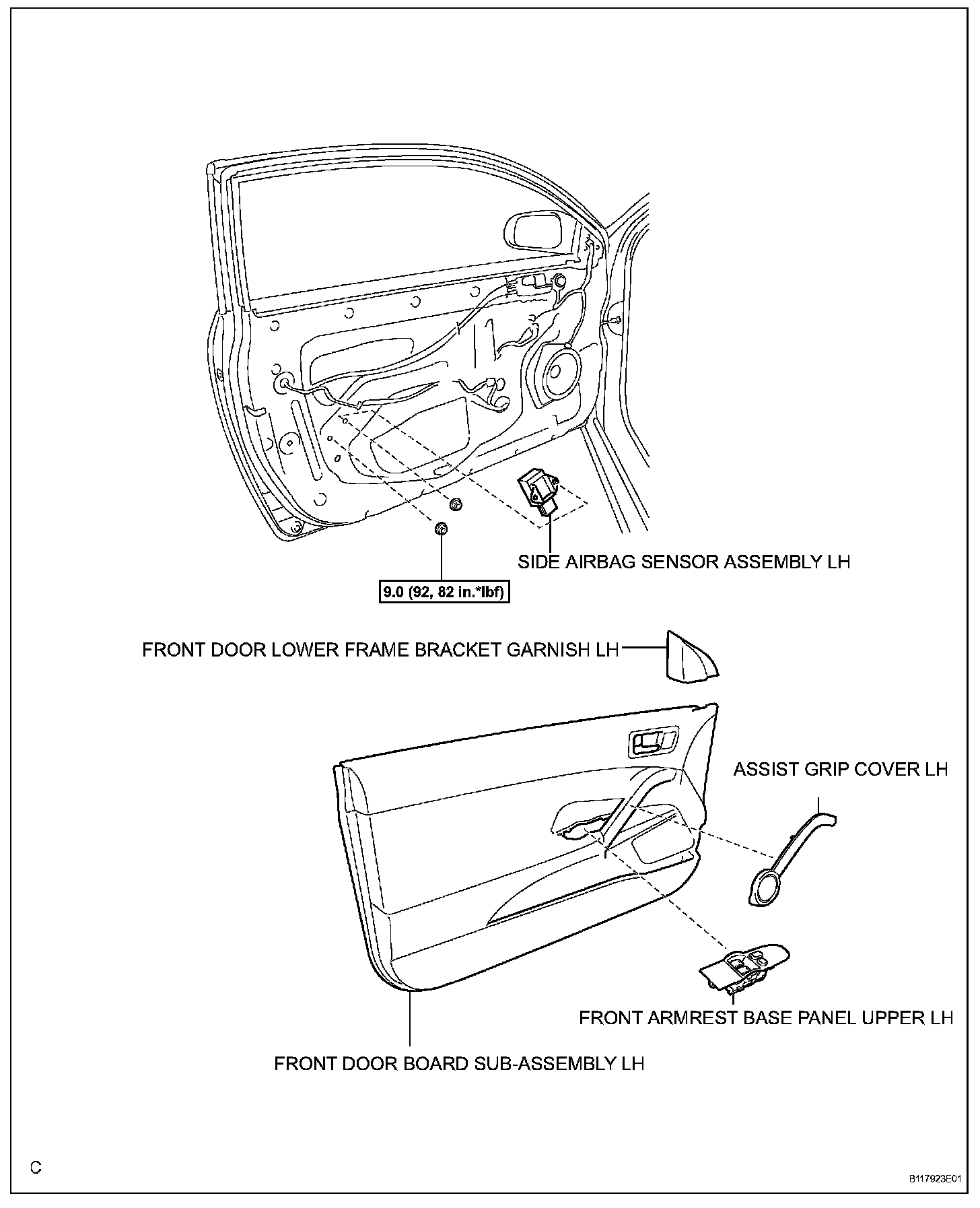 SIDE AIRBAG SENSOR ASSEMBLY LH

9.0 (92, 82 in.*lbf)

FRONT DOOR LOWER FRAME BRACKET GARNISH LH

ASSIST GRIP COVER LH

FRONT ARMREST BASE PANEL UPPER LH

FRONT DOOR BOARD SUB-ASSEMBLY LH

C

B117923E01