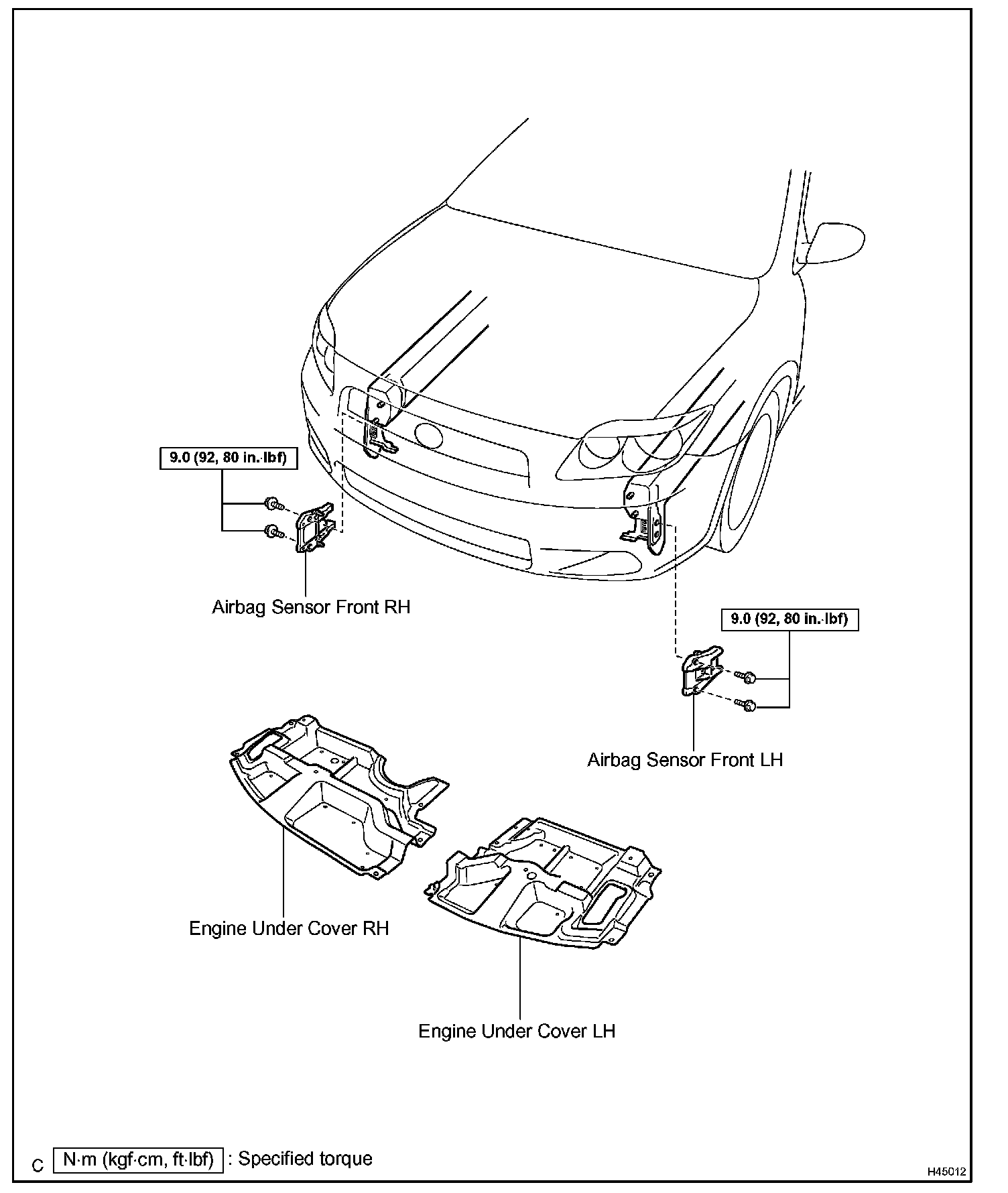 9.0 (92, 80 in.·lbf)

Airbag Sensor Front RH

9.0 (92, 80 in.·lbf)

Airbag Sensor Front LH

Engine Under Cover RH

Engine Under Cover LH

C N·m (kgf·cm, ft·lbf) : Specified torque

H45012