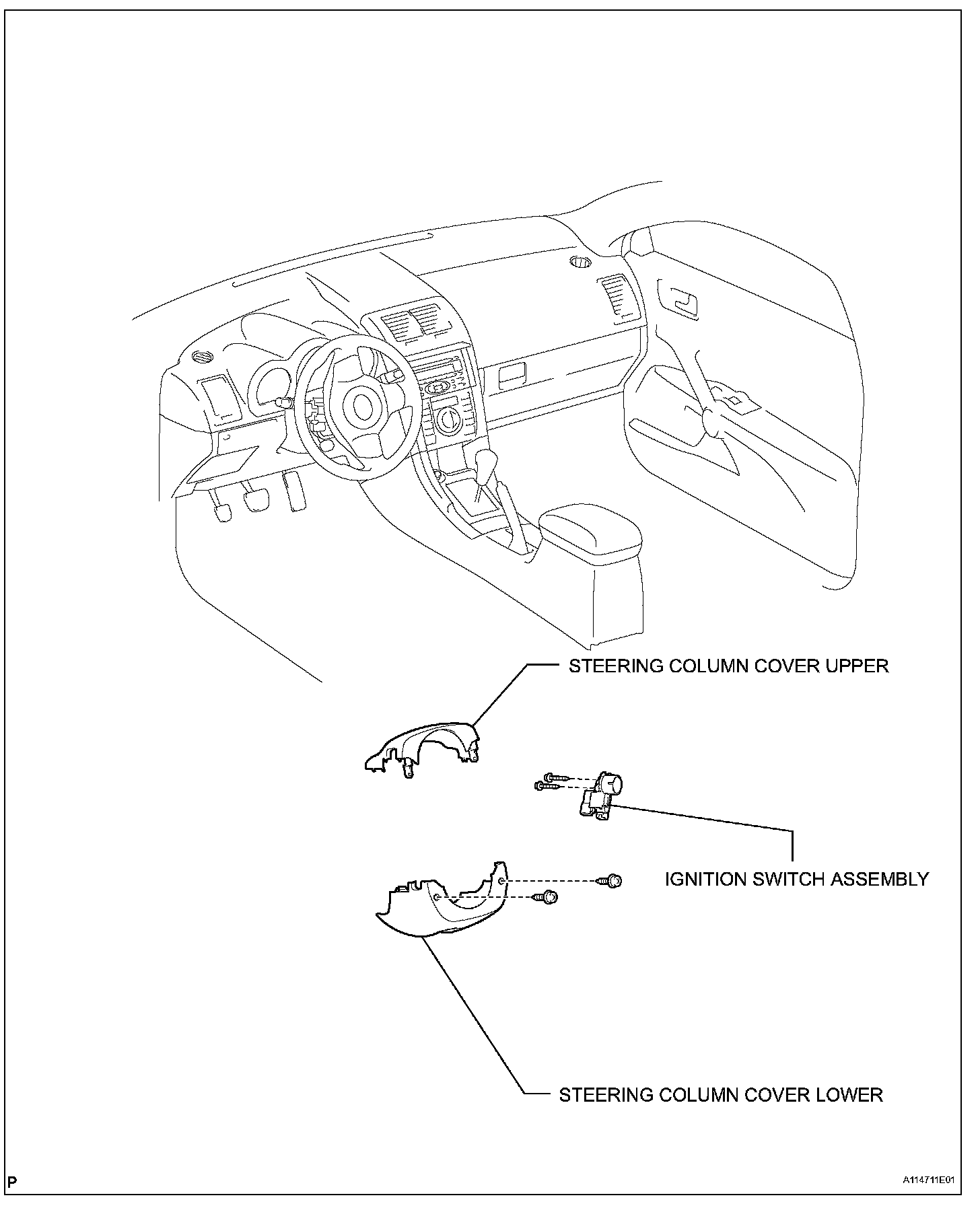 STEERING COLUMN COVER UPPER

IGNITION SWITCH ASSEMBLY

STEERING COLUMN COVER LOWER

P

A114711E01