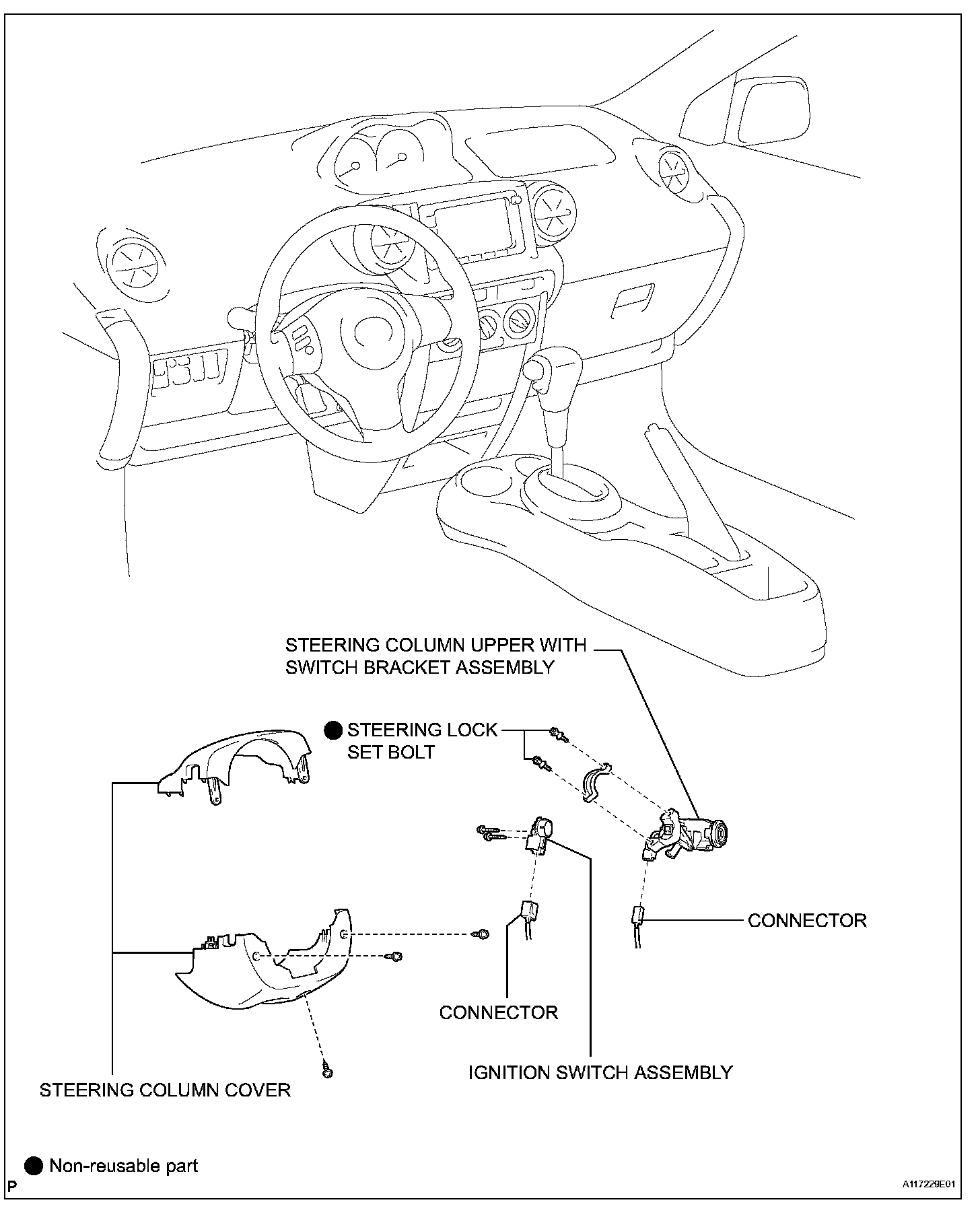 STEERING COLUMN UPPER WITH SWITCH BRACKET ASSEMBLY

● STEERING LOCK SET BOLT

CONNECTOR

CONNECTOR

IGNITION SWITCH ASSEMBLY

STEERING COLUMN COVER

● Non-reusable part

P

A117229E01