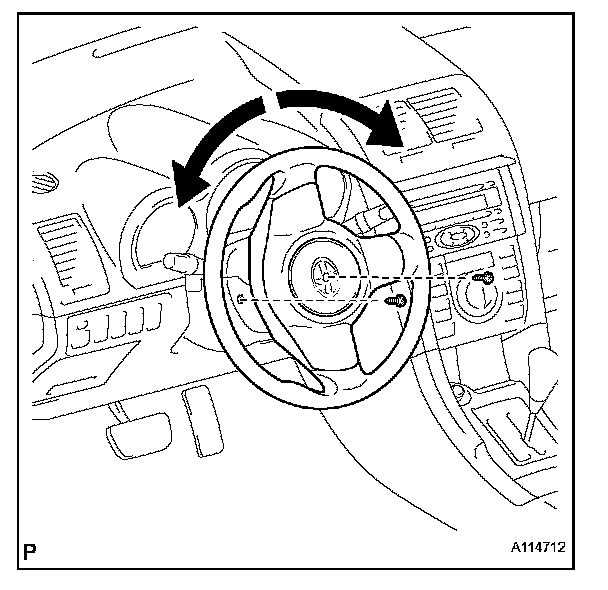 P

A114712