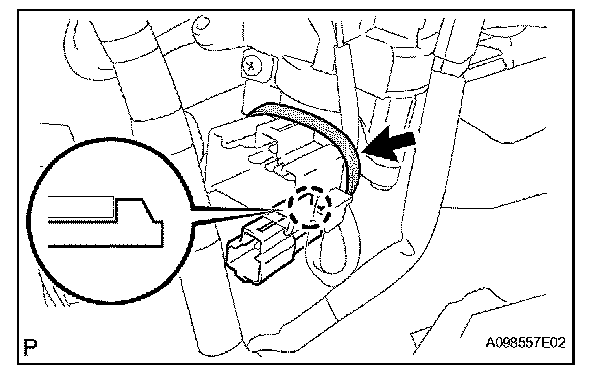 P

A098557E02