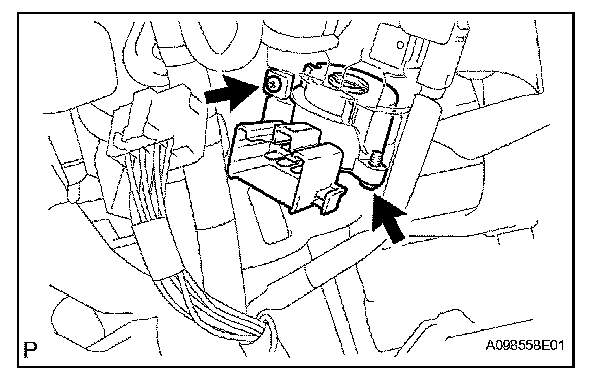 P

A098558E01