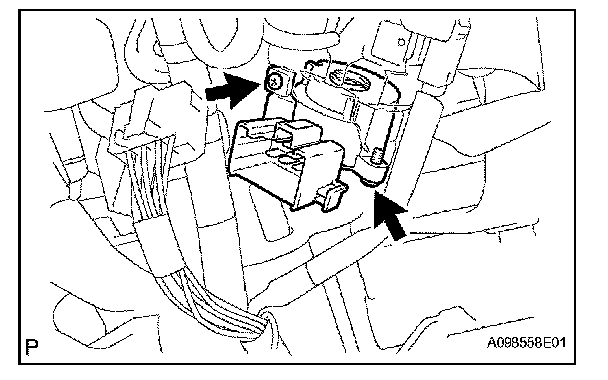 P

A098558E01