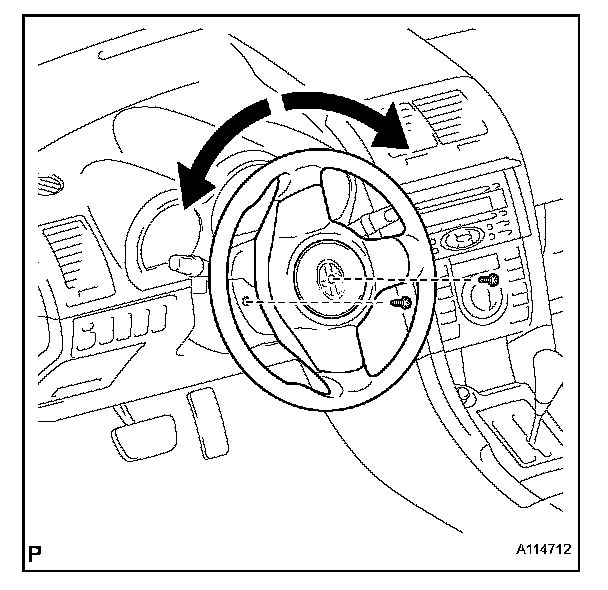 P

A114712