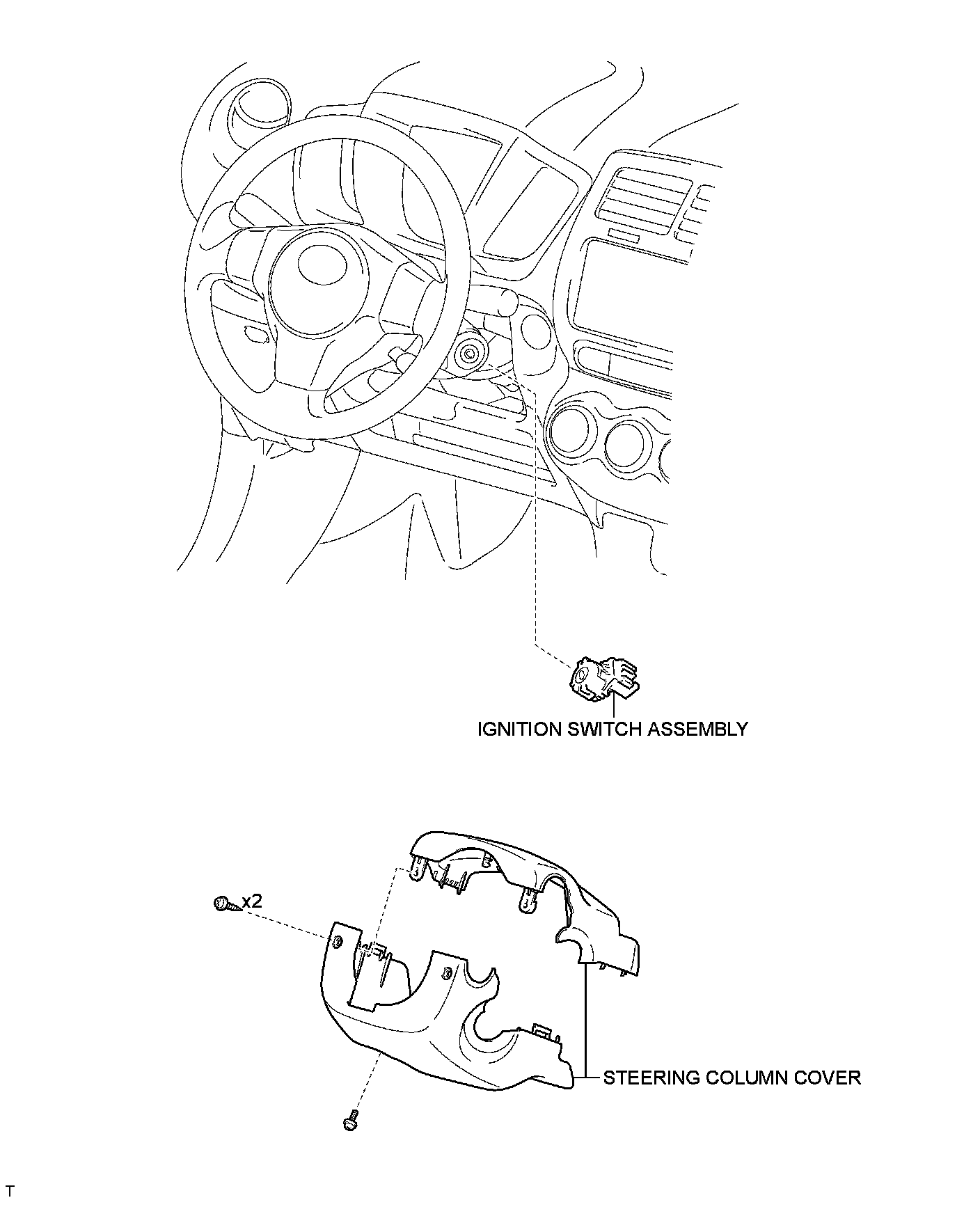 IGNITION SWITCH ASSEMBLY

x2

STEERING COLUMN COVER

T