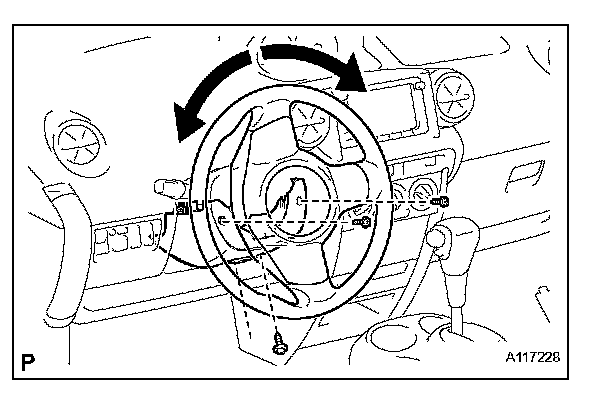 P

A117228