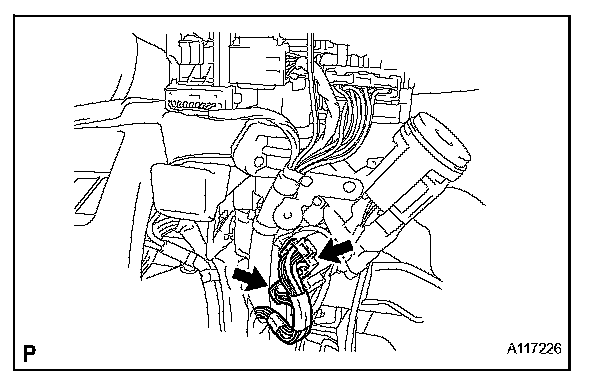 P

A117226