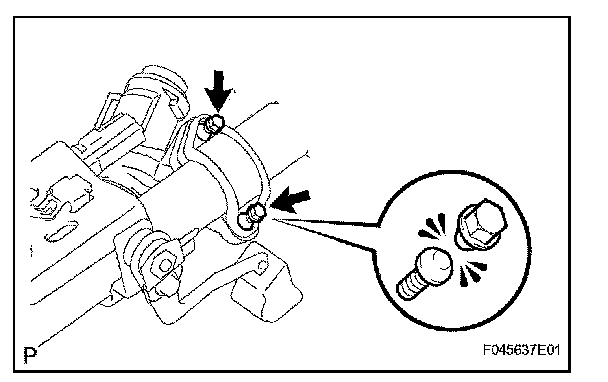 P

F045637E01