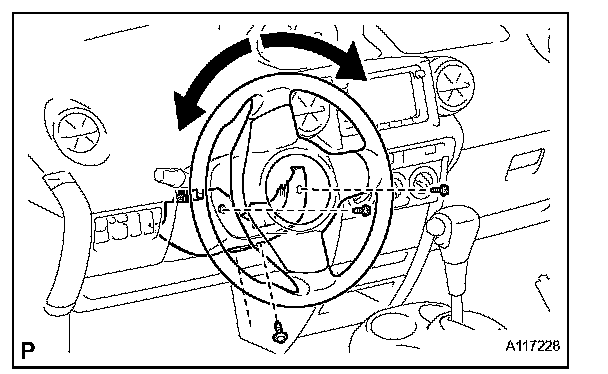 P

A117228