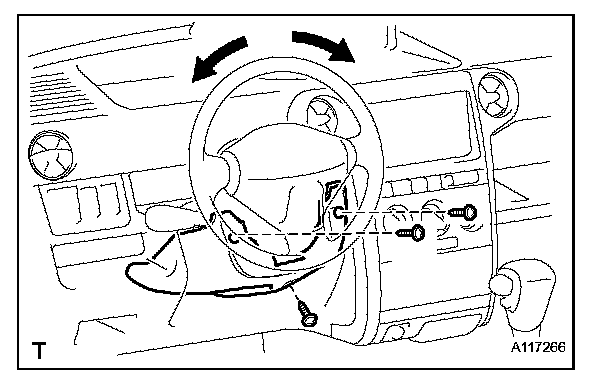 T

A117266