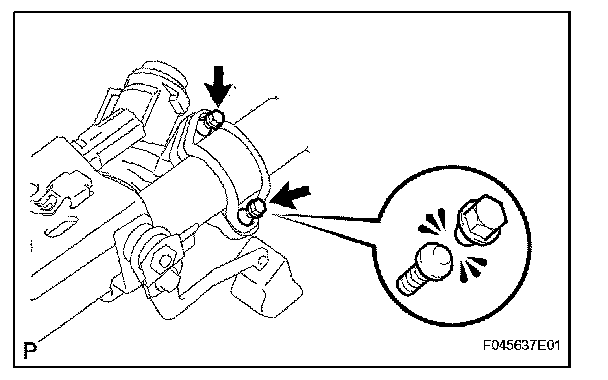 P

F045637E01