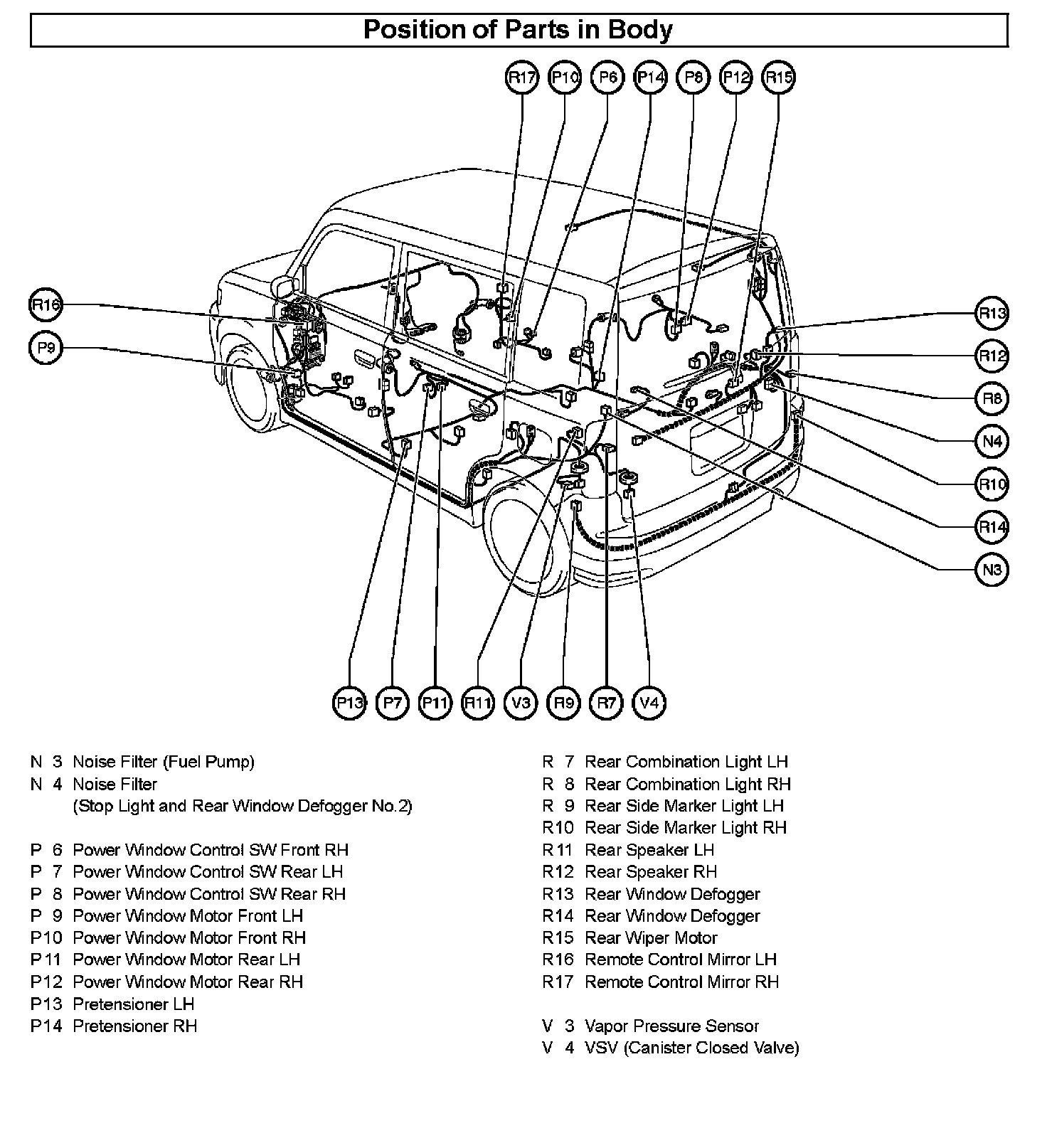 Position of Parts in Body

R17 P10 P6 P14 P8 P12 R15

R16
P9

R13
R12
R8
N4
R10
R14
N3

P13 P7 P11 R11 V3 R9 R7 V4

N 3 Noise Filter (Fuel Pump)
N 4 Noise Filter
(Stop Light and Rear Window Defogger No.2)

P 6 Power Window Control SW Front RH
P 7 Power Window Control SW Rear LH
P 8 Power Window Control SW Rear RH
P 9 Power Window Motor Front LH
P10 Power Window Motor Front RH
P11 Power Window Motor Rear LH
P12 Power Window Motor Rear RH
P13 Pretensioner LH
P14 Pretensioner RH

R 7 Rear Combination Light LH
R 8 Rear Combination Light RH
R 9 Rear Side Marker Light LH
R10 Rear Side Marker Light RH
R11 Rear Speaker LH
R12 Rear Speaker RH
R13 Rear Window Defogger
R14 Rear Window Defogger
R15 Rear Wiper Motor
R16 Remote Control Mirror LH
R17 Remote Control Mirror RH

V 3 Vapor Pressure Sensor
V 4 VSV (Canister Closed Valve)