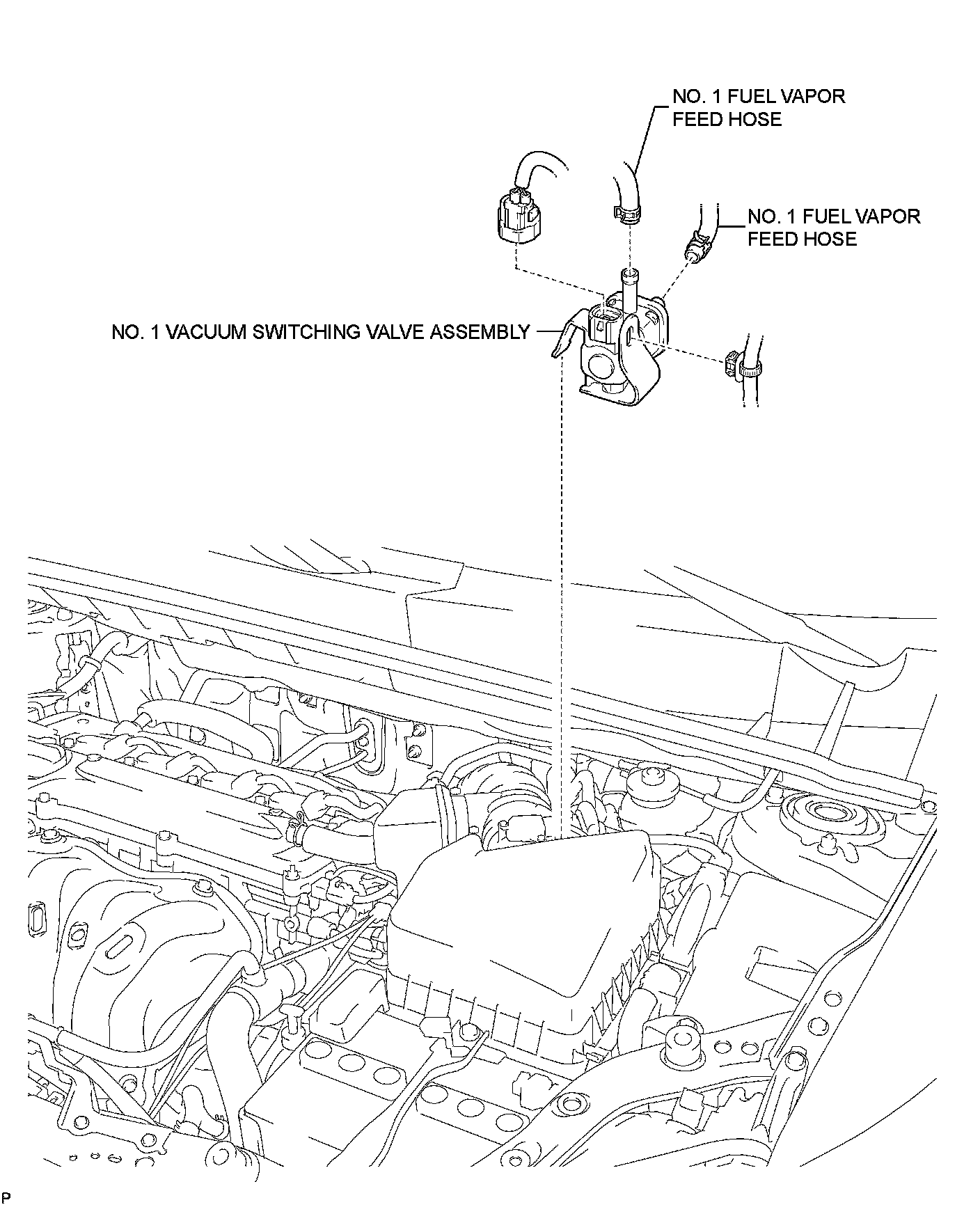 NO. 1 FUEL VAPOR FEED HOSE

NO. 1 FUEL VAPOR FEED HOSE

NO. 1 VACUUM SWITCHING VALVE ASSEMBLY

P