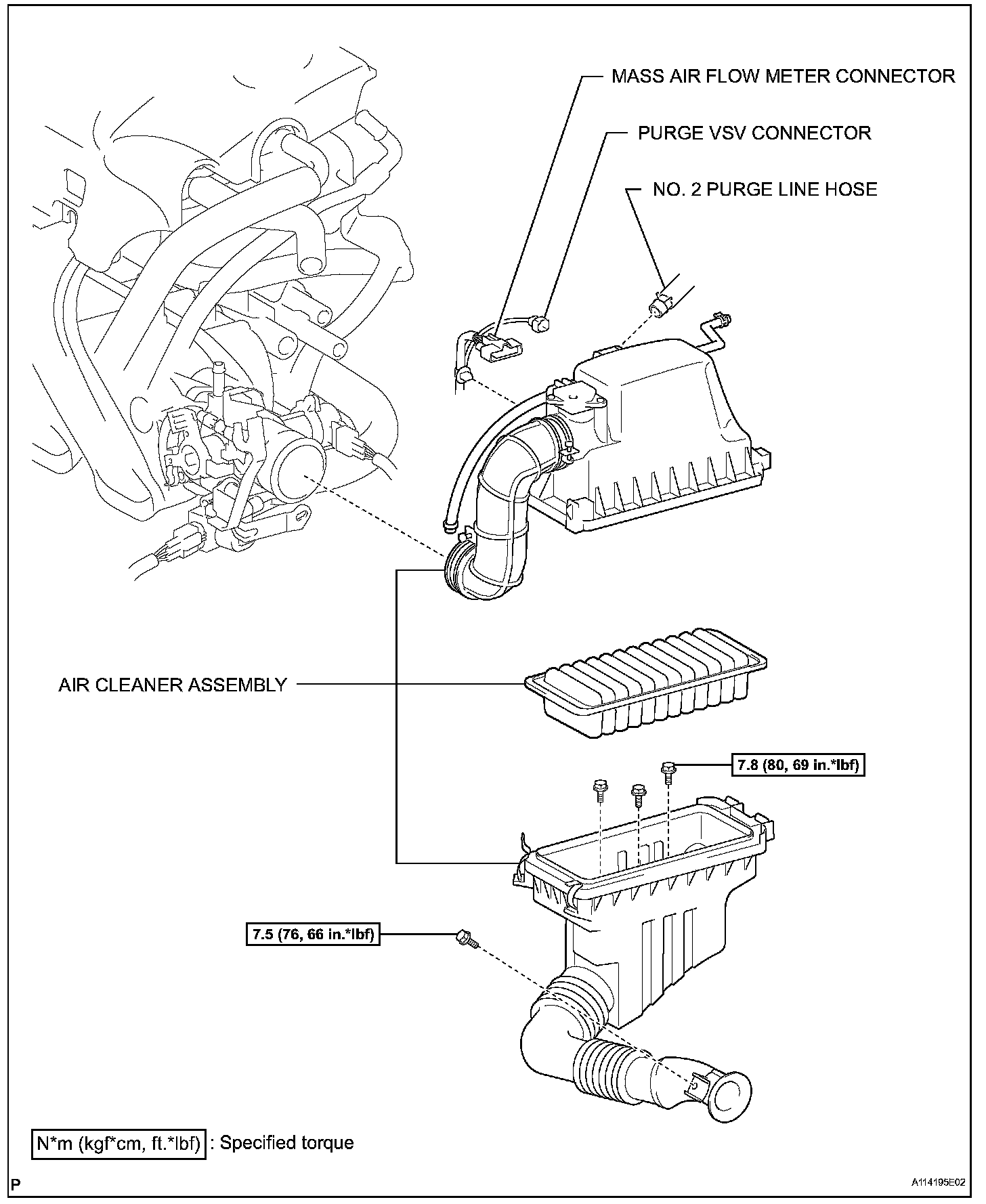 MASS AIR FLOW METER CONNECTOR

PURGE VSV CONNECTOR

NO. 2 PURGE LINE HOSE

AIR CLEANER ASSEMBLY

7.8 (80, 69 in.*lbf)

7.5 (76, 66 in.*lbf)

N*m (kgf*cm, ft.*lbf) : Specified torque

P

A114195E02