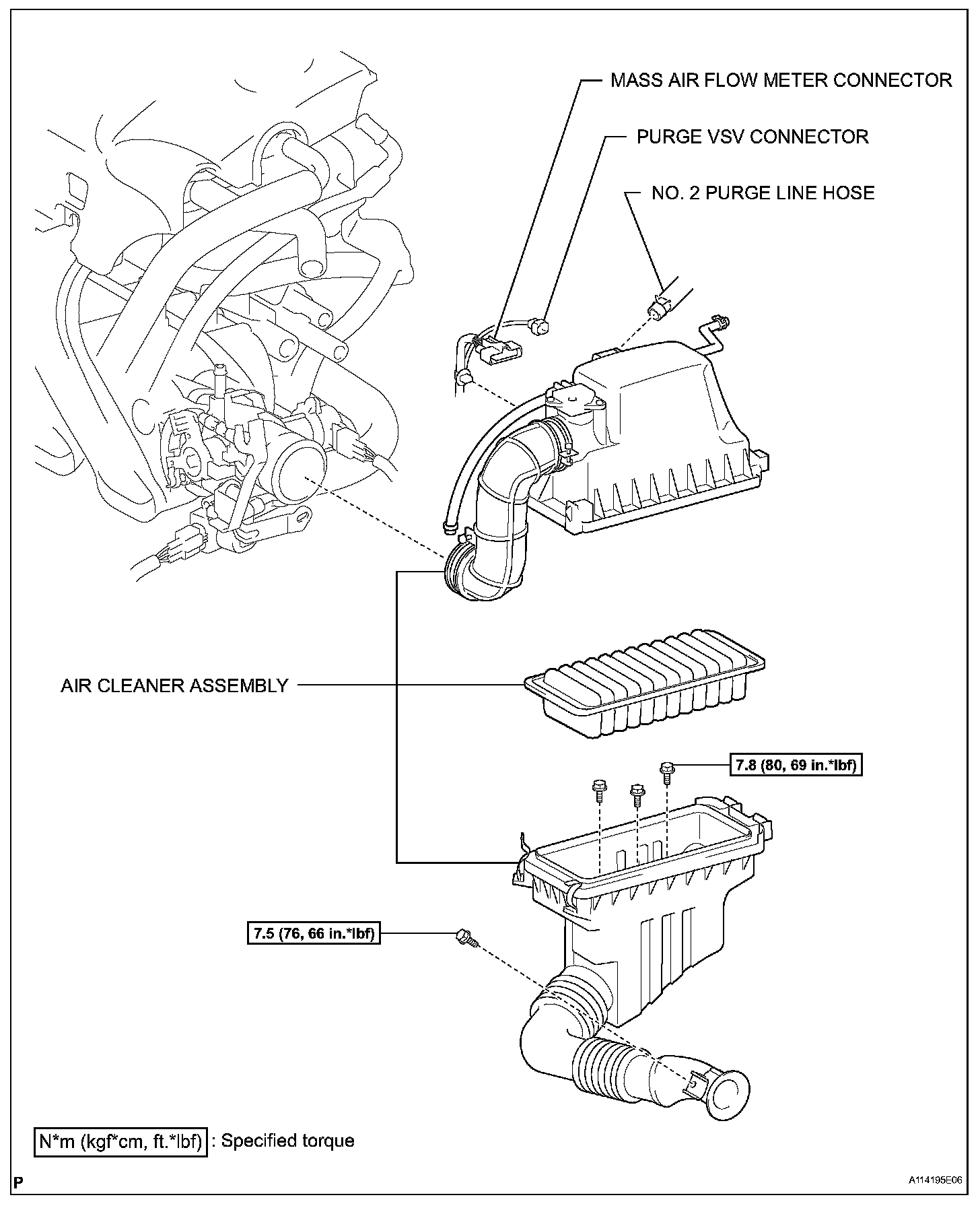 MASS AIR FLOW METER CONNECTOR

PURGE VSV CONNECTOR

NO. 2 PURGE LINE HOSE

AIR CLEANER ASSEMBLY

7.8 (80, 69 in.*lbf)

7.5 (76, 66 in.*lbf)

N*m (kgf*cm, ft.*lbf) : Specified torque

P

A114195E06