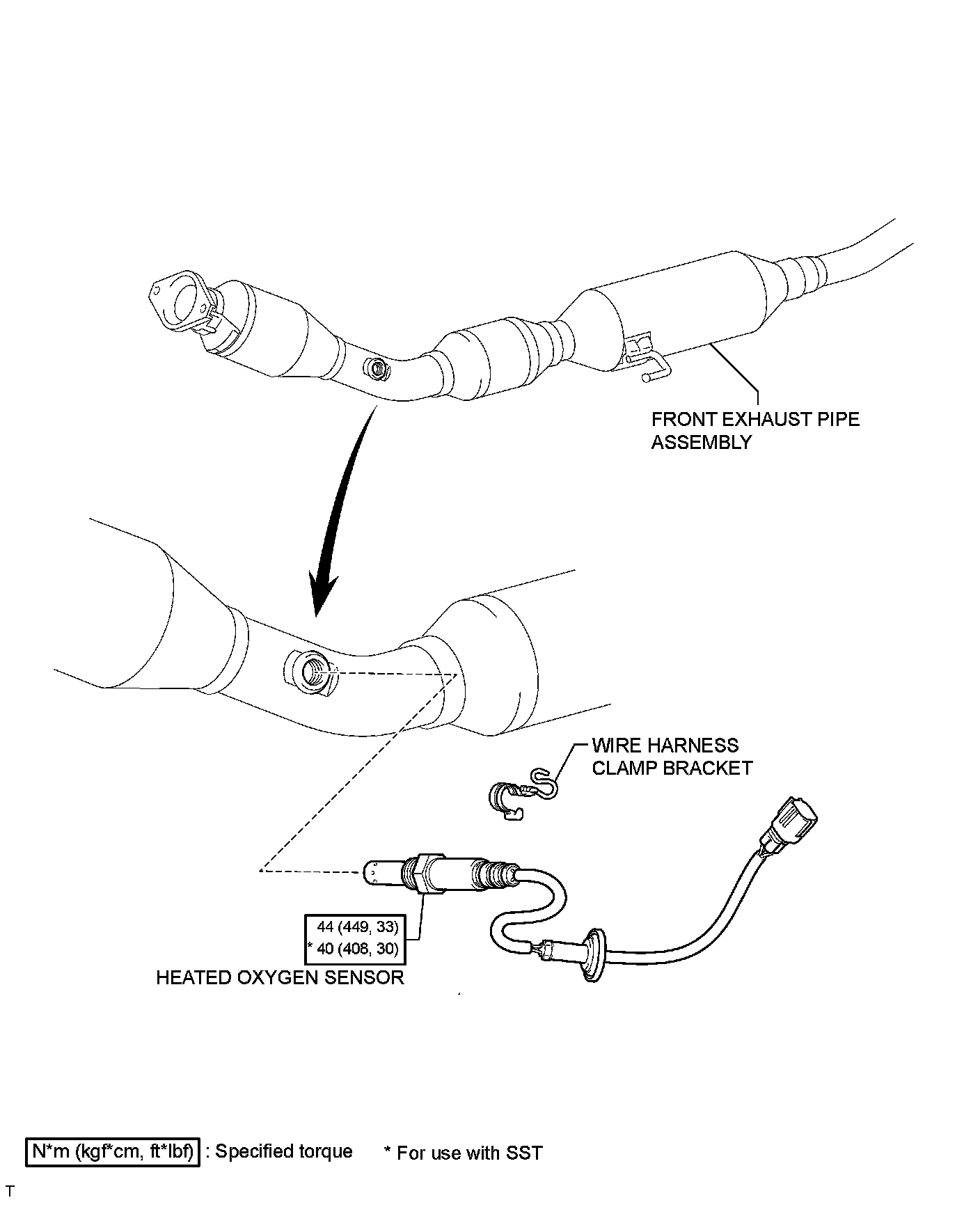 FRONT EXHAUST PIPE ASSEMBLY

WIRE HARNESS CLAMP BRACKET

44 (449, 33)
* 40 (408, 30)

HEATED OXYGEN SENSOR

N*m (kgf*cm, ft*lbf) : Specified torque

* For use with SST

T