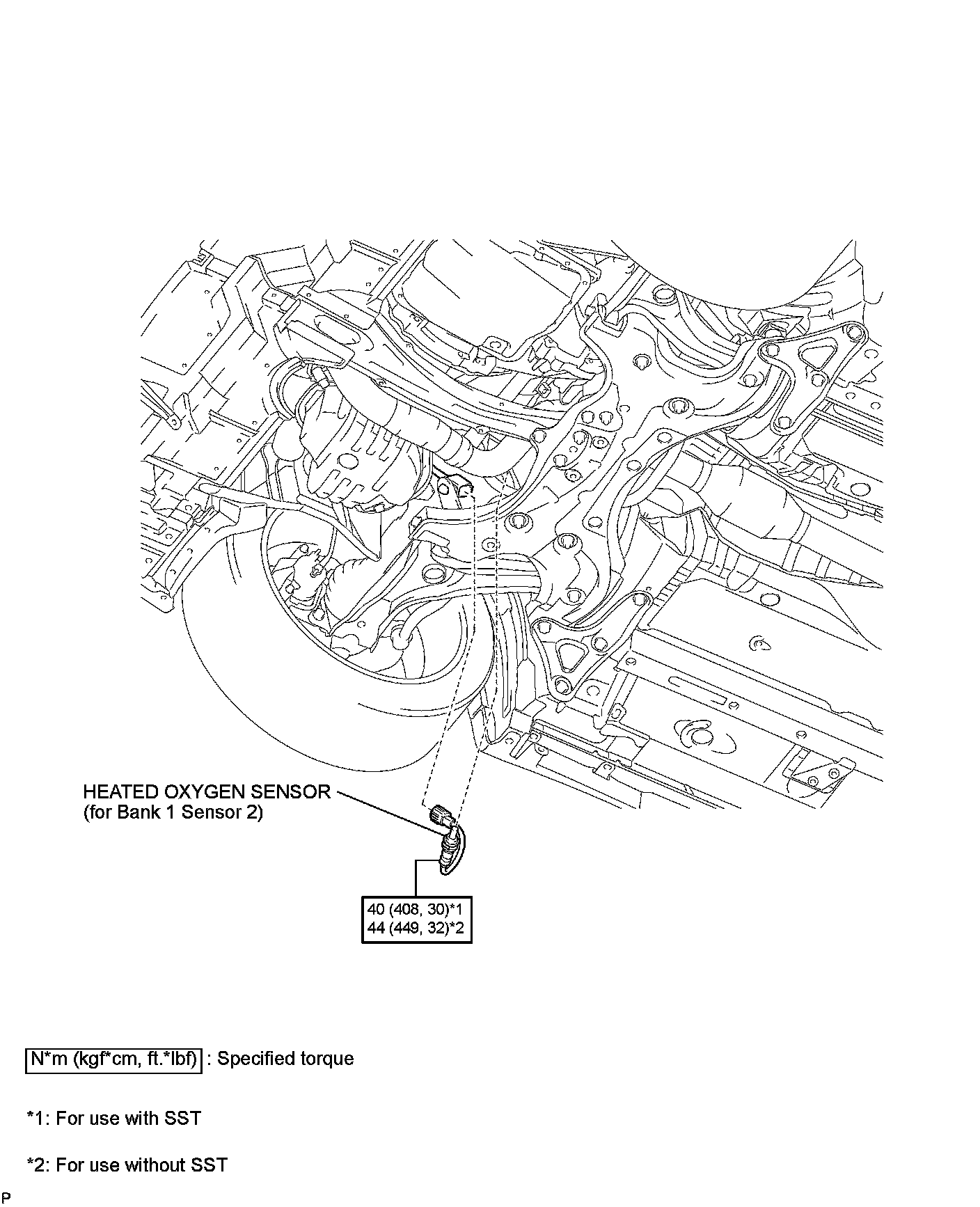 HEATED OXYGEN SENSOR
(for Bank 1 Sensor 2)

40 (408, 30)*1
44 (449, 32)*2

N*m (kgf*cm, ft.*lbf) : Specified torque

*1: For use with SST

*2: For use without SST

P