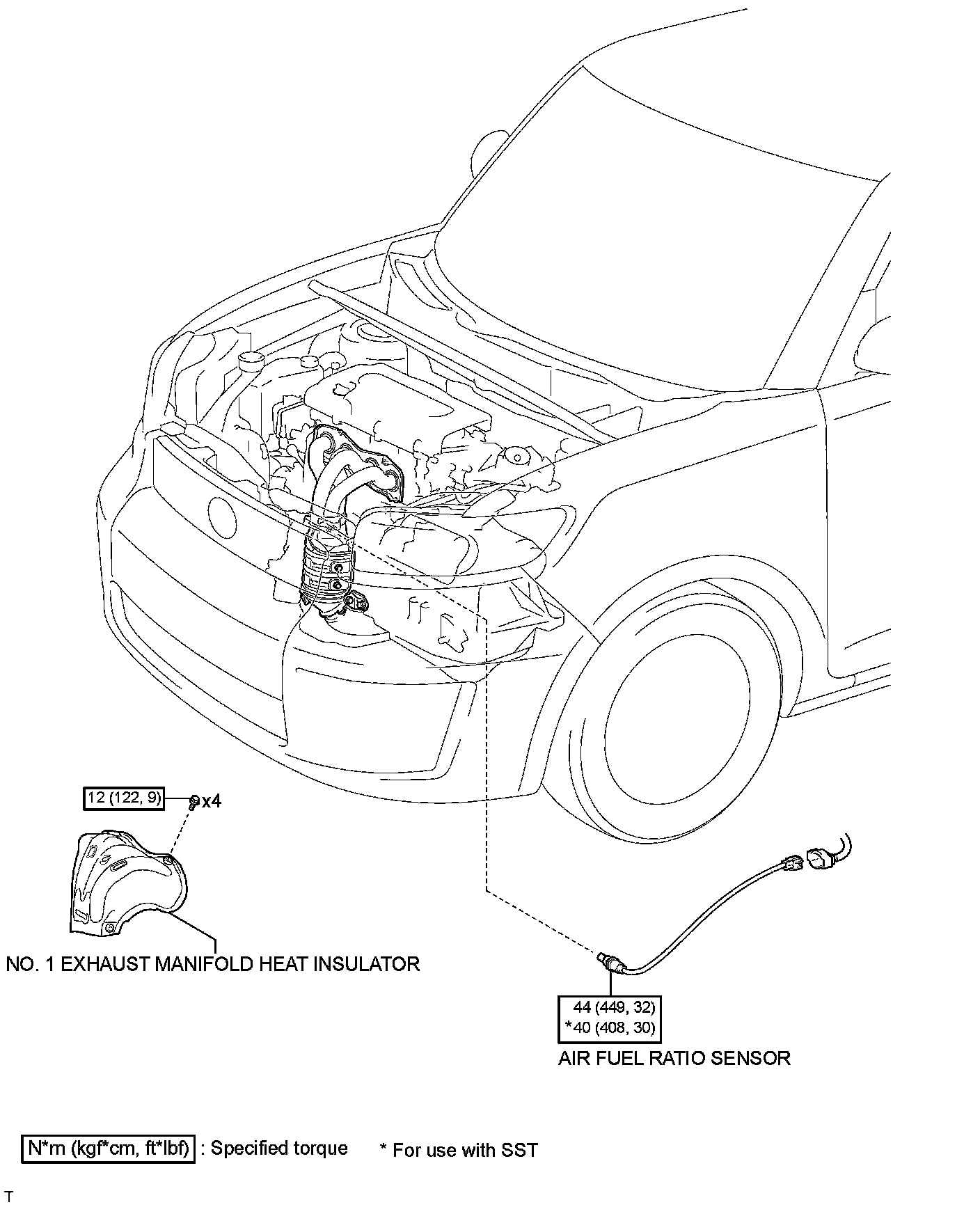 12 (122, 9)

x4

NO. 1 EXHAUST MANIFOLD HEAT INSULATOR

44 (449, 32)
*40 (408, 30)

AIR FUEL RATIO SENSOR

N*m (kgf*cm, ft*lbf) : Specified torque

* For use with SST

T