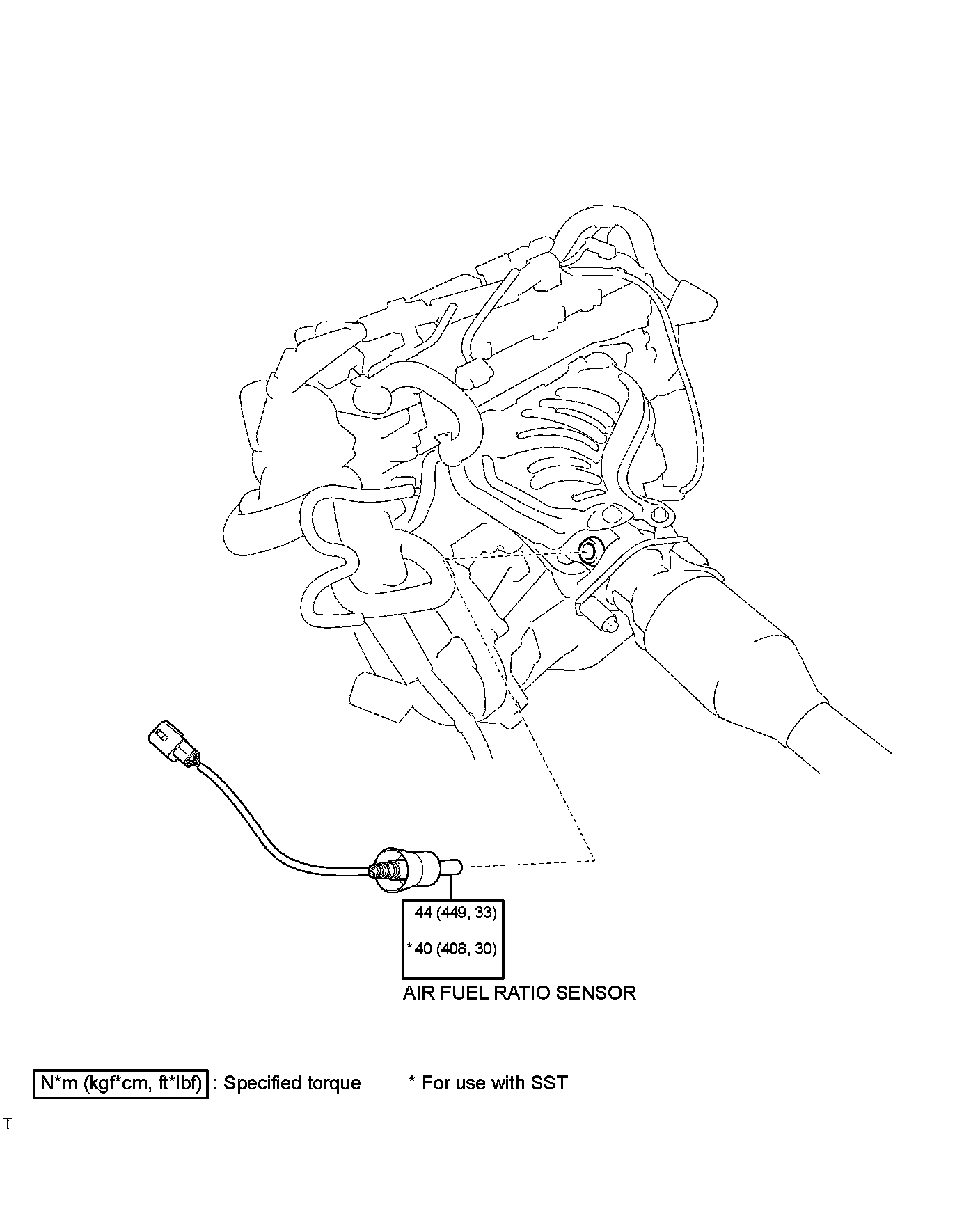 44 (449, 33)

* 40 (408, 30)

AIR FUEL RATIO SENSOR

N*m (kgf*cm, ft*lbf) : Specified torque

* For use with SST

T