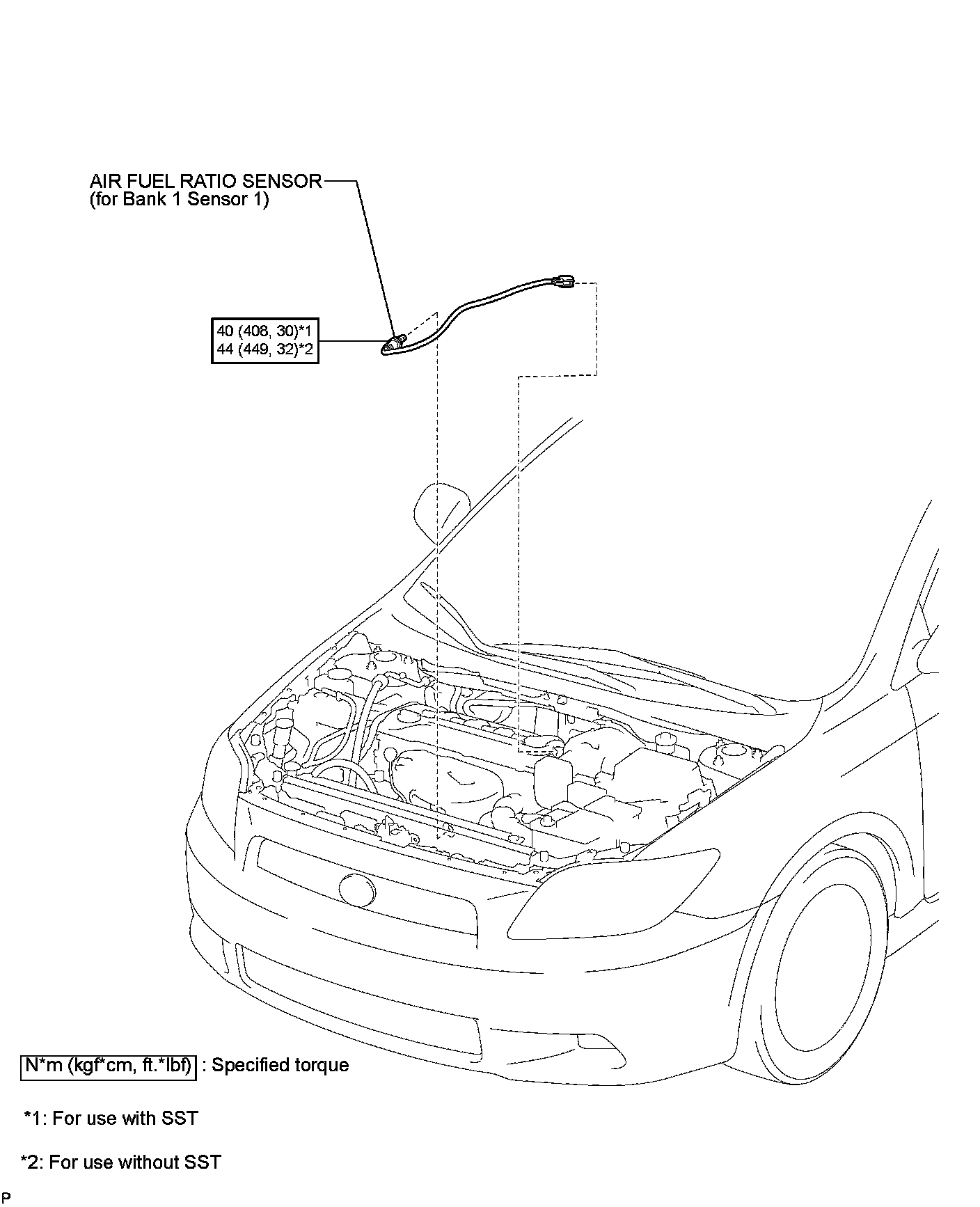 AIR FUEL RATIO SENSOR
(for Bank 1 Sensor 1)

40 (408, 30)*1
44 (449, 32)*2

N*m (kgf*cm, ft.*lbf) : Specified torque

*1: For use with SST

*2: For use without SST

P