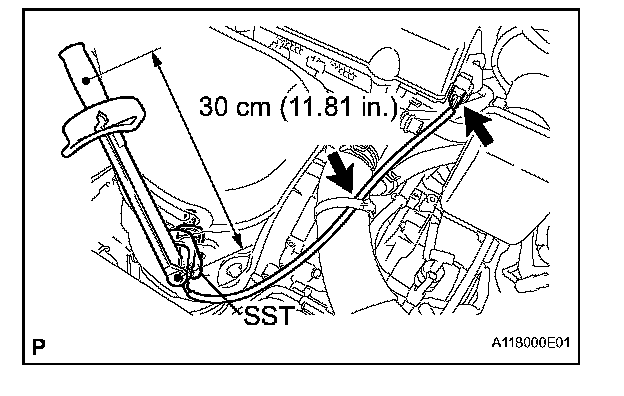 30 cm (11.81 in.)

SST

P

A118000E01