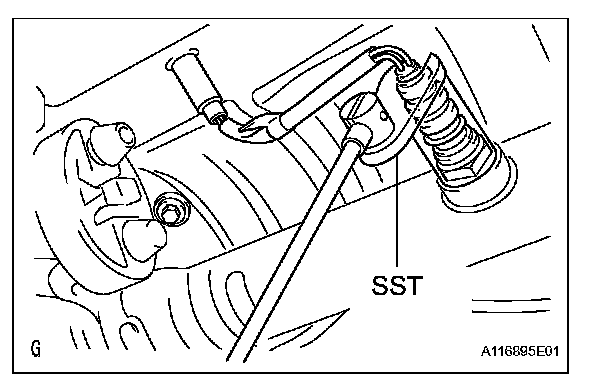 SST

G

A116895E01