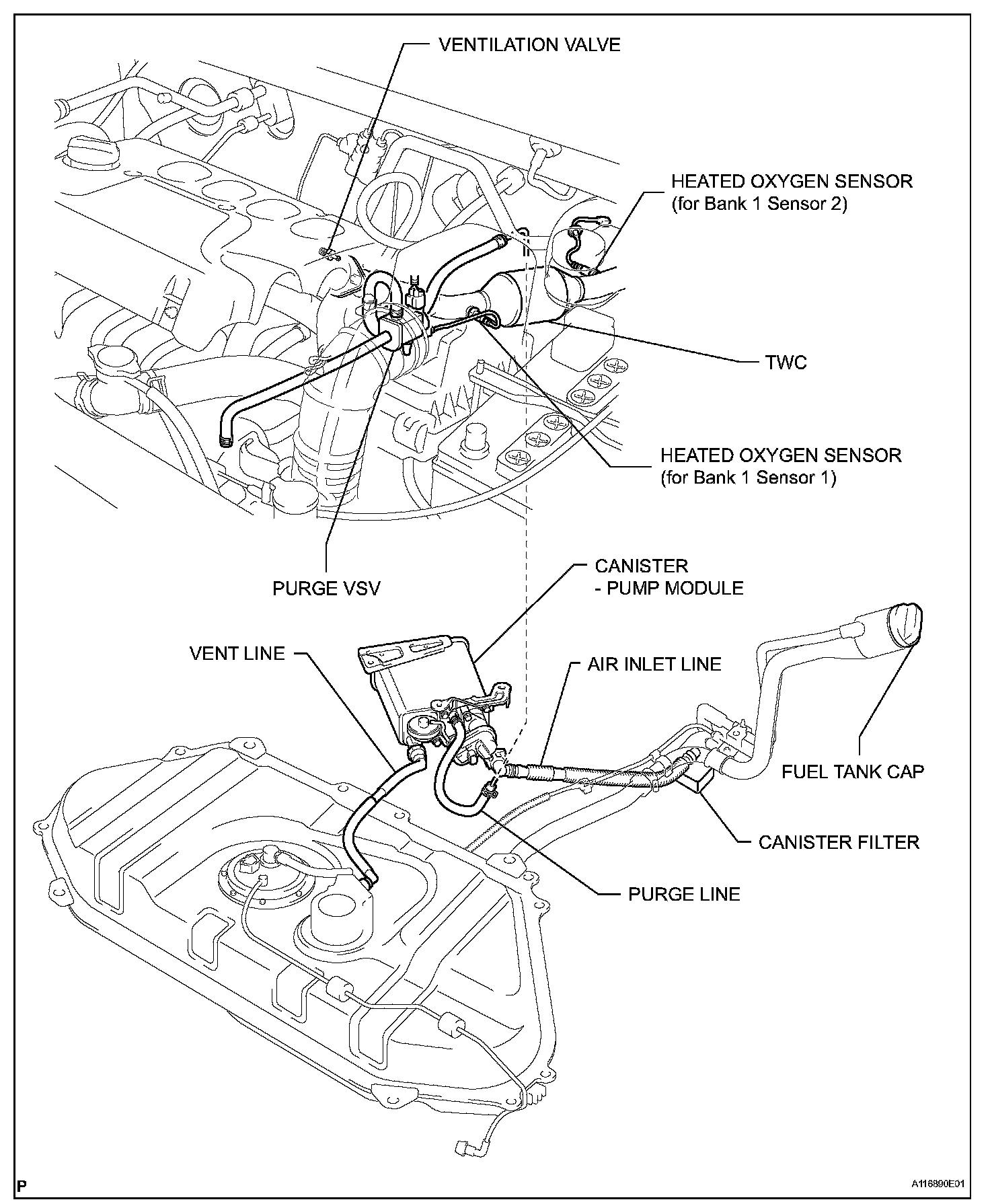 VENTILATION VALVE

HEATED OXYGEN SENSOR
(for Bank 1 Sensor 2)

TWC

HEATED OXYGEN SENSOR
(for Bank 1 Sensor 1)

PURGE VSV

CANISTER
- PUMP MODULE

VENT LINE

AIR INLET LINE

FUEL TANK CAP

CANISTER FILTER

PURGE LINE

P

A116890E01