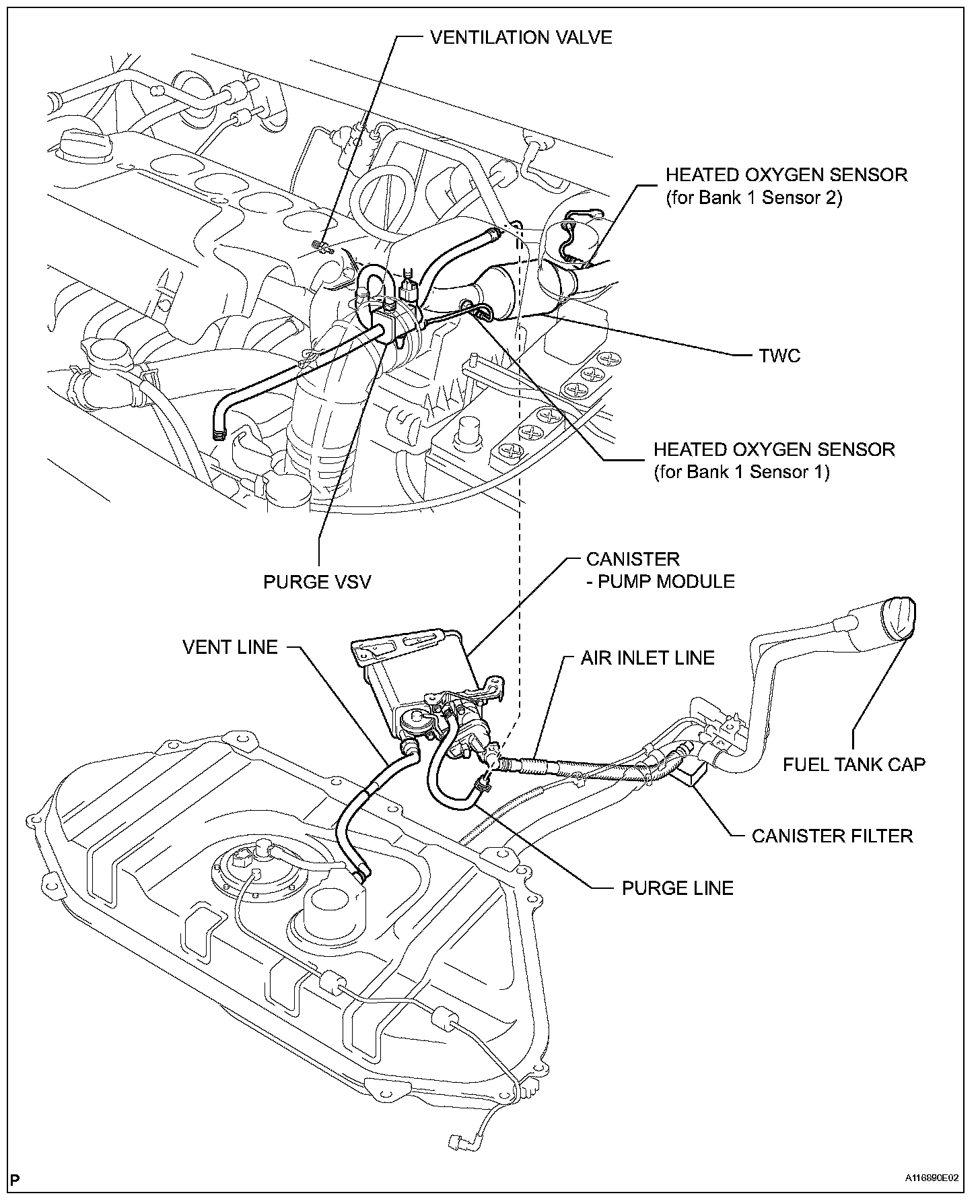 VENTILATION VALVE

HEATED OXYGEN SENSOR (for Bank 1 Sensor 2)

TWC

HEATED OXYGEN SENSOR (for Bank 1 Sensor 1)

PURGE VSV

CANISTER - PUMP MODULE

VENT LINE

AIR INLET LINE

FUEL TANK CAP

CANISTER FILTER

PURGE LINE

P

A116890E02