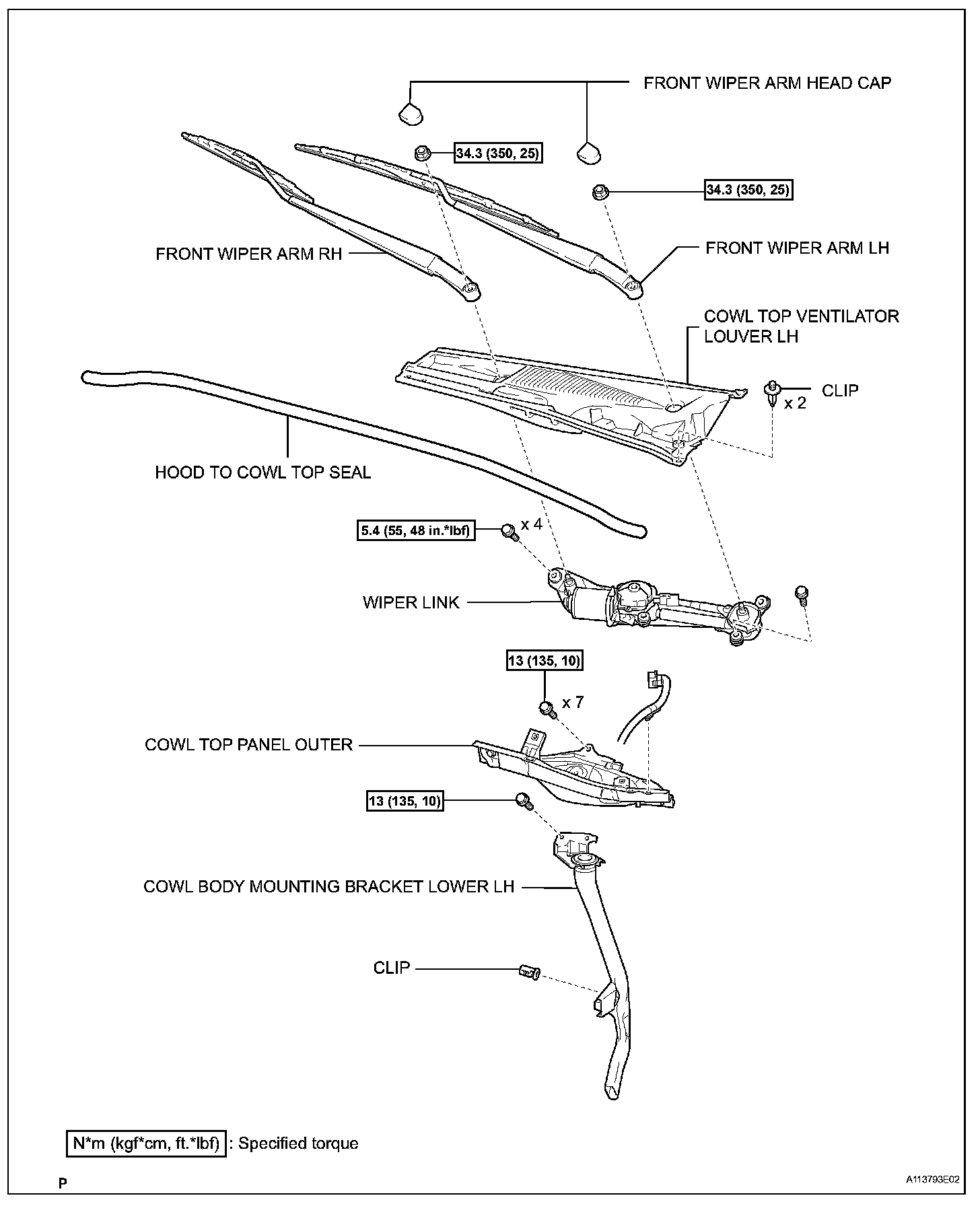 FRONT WIPER ARM HEAD CAP

34.3 (350, 25)

34.3 (350, 25)

FRONT WIPER ARM RH

FRONT WIPER ARM LH

COWL TOP VENTILATOR LOUVER LH

CLIP

x 2

HOOD TO COWL TOP SEAL

5.4 (55, 48 in.*lbf)

x 4

WIPER LINK

13 (135, 10)

x 7

COWL TOP PANEL OUTER

13 (135, 10)

COWL BODY MOUNTING BRACKET LOWER LH

CLIP

N*m (kgf*cm, ft.*lbf) : Specified torque

P

A113793E02