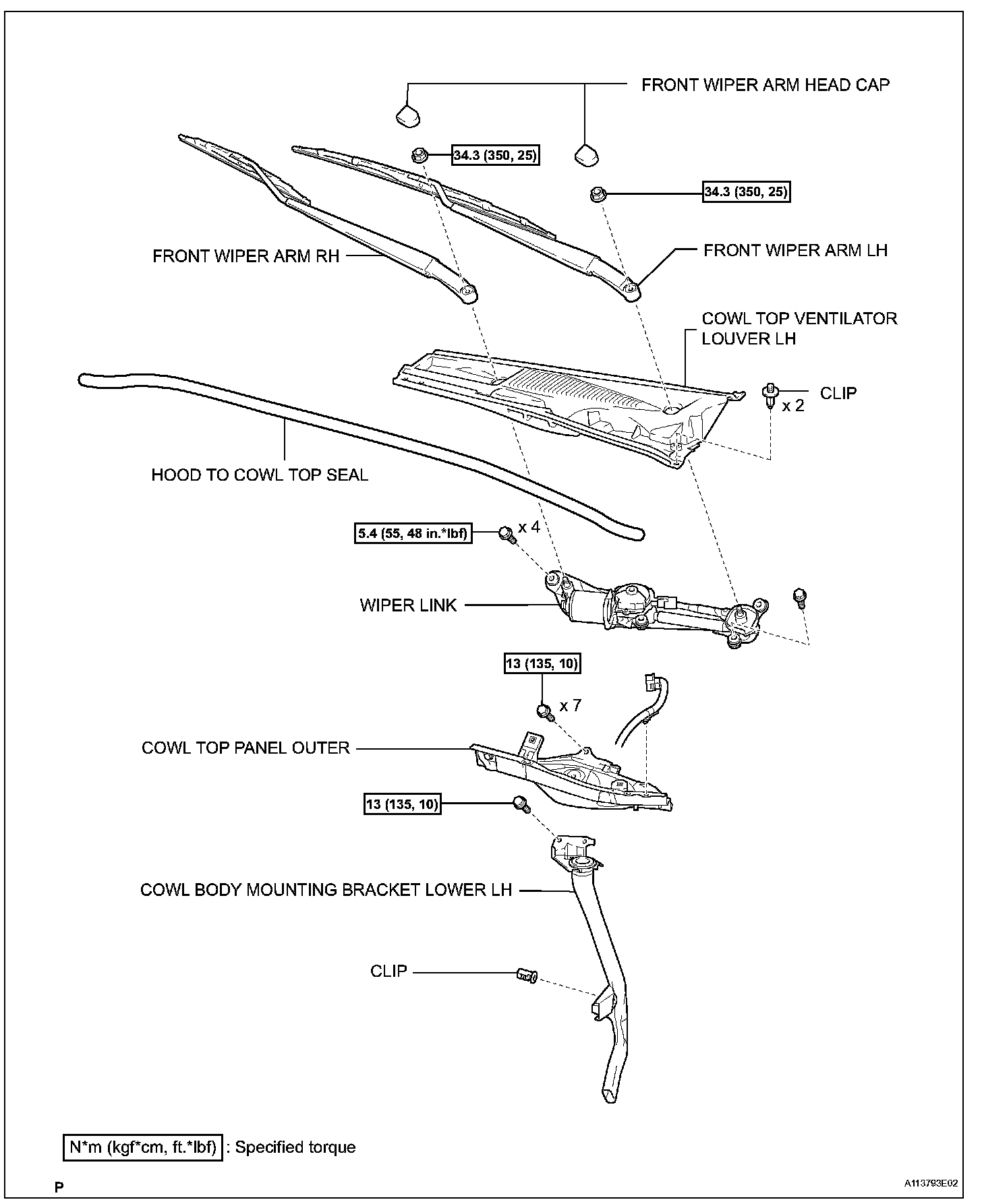 FRONT WIPER ARM HEAD CAP

34.3 (350, 25)

34.3 (350, 25)

FRONT WIPER ARM RH

FRONT WIPER ARM LH

COWL TOP VENTILATOR LOUVER LH

CLIP

x 2

HOOD TO COWL TOP SEAL

5.4 (55, 48 in.*lbf)

x 4

WIPER LINK

13 (135, 10)

x 7

COWL TOP PANEL OUTER

13 (135, 10)

COWL BODY MOUNTING BRACKET LOWER LH

CLIP

N*m (kgf*cm, ft.*lbf) : Specified torque

P

A113793E02