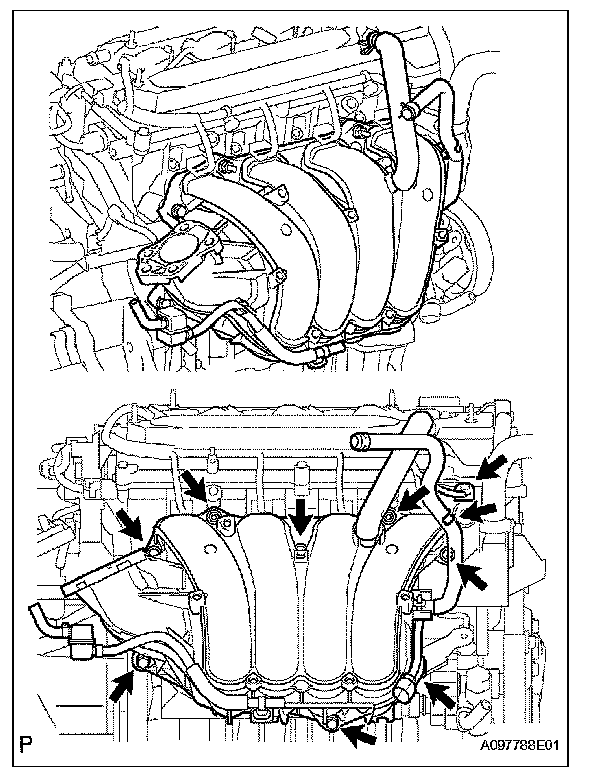 P

A097788E01