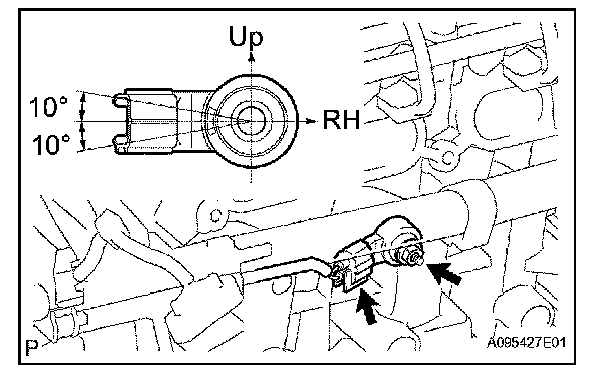 Up
10°
10°
RH
P
A095427E01